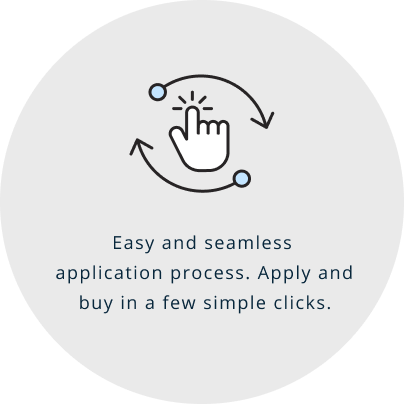 Easy and seamless application process. Apply and buy in a few simple clicks.