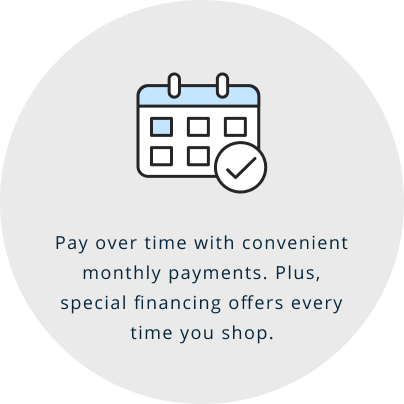 Pay over time with convenient monthly payments. Plus, special financing offers every time you shop.