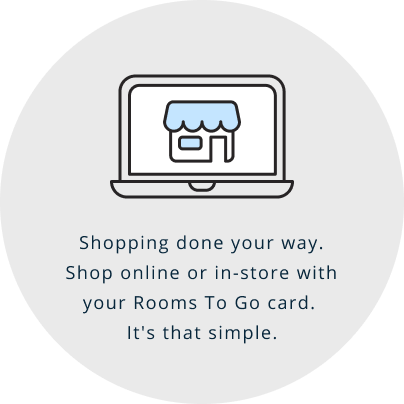 Shopping done your way. Shop online or in-store with your Rooms To Go card. It's that simple.