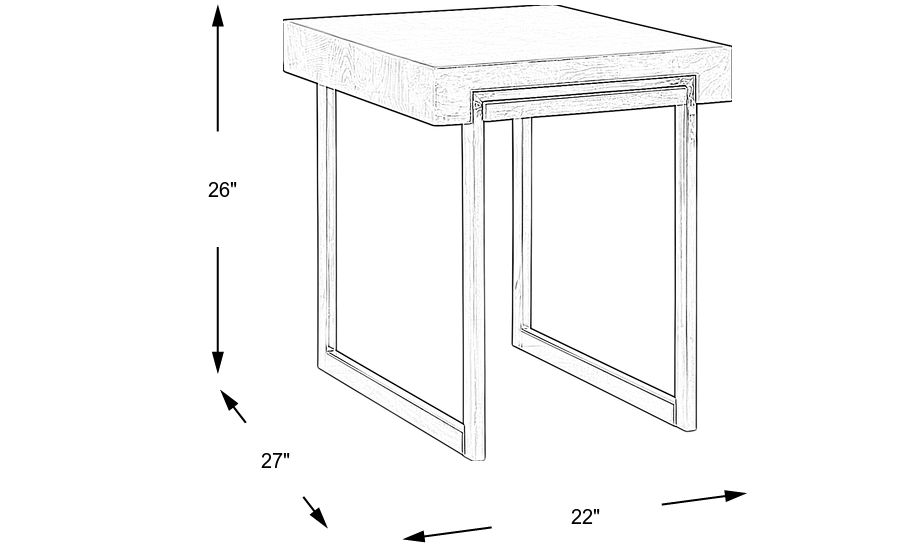 26"

27"

22"