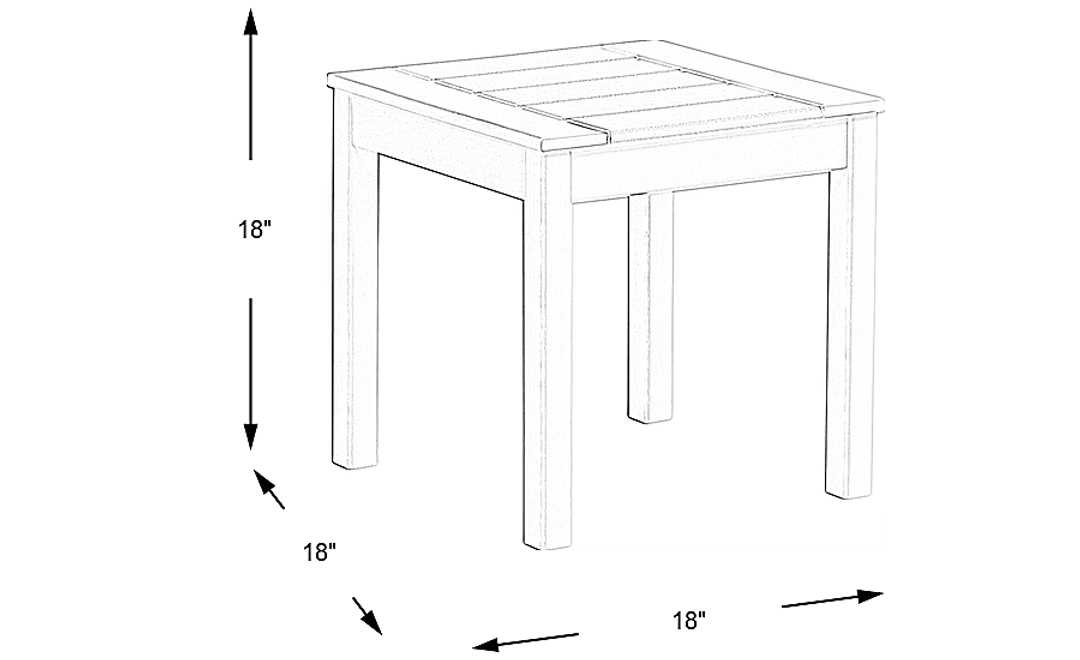 18"

18"

18"