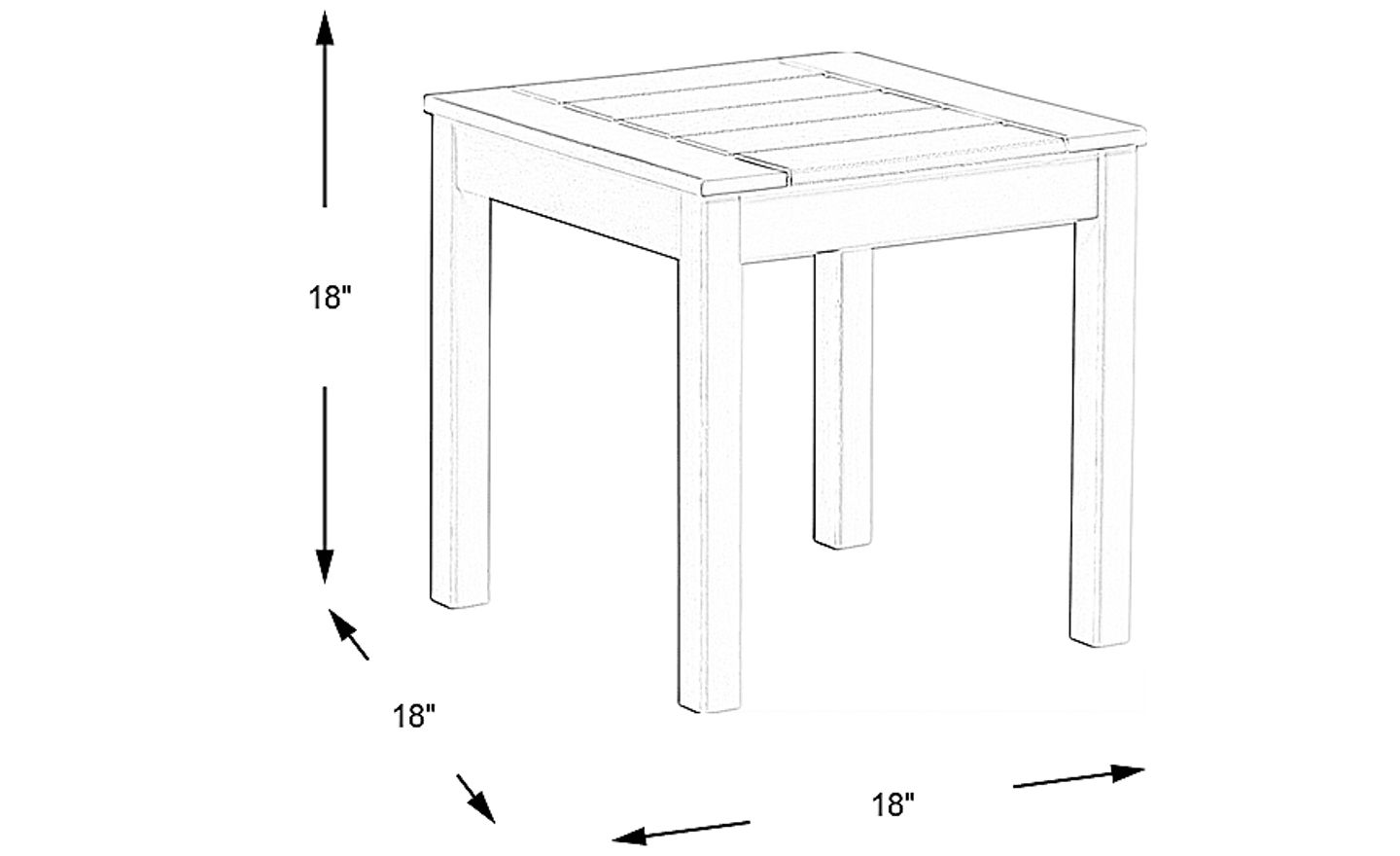 18"

18"

18"