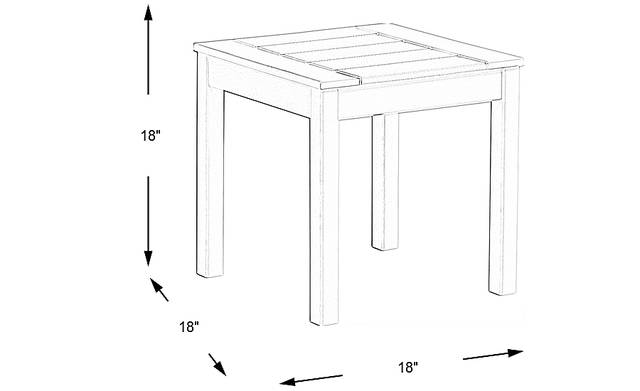 18"

18"

18"