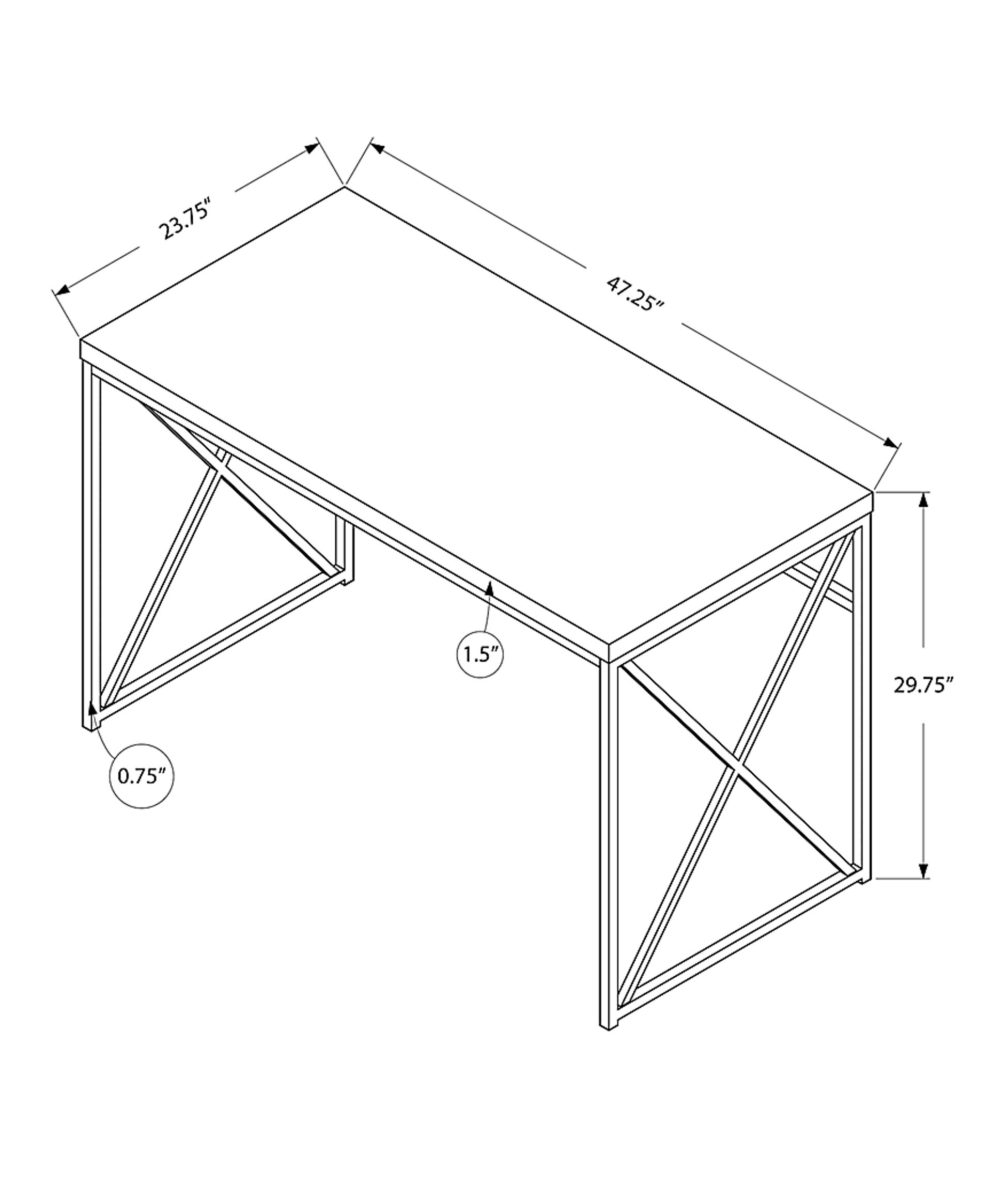 23.75"

47.25"

1.5"

29.75"

0.75"