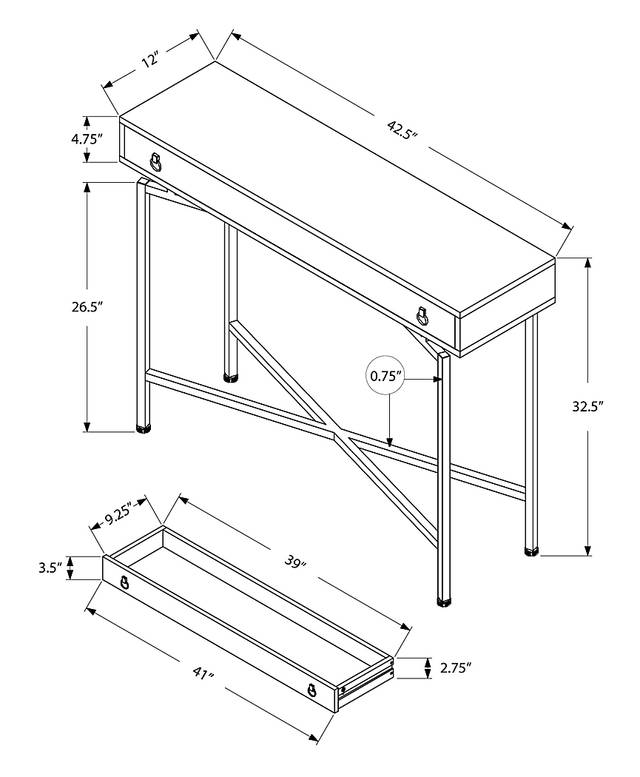 12"

42.5"

4.75"

26.5"

0.75"

32.5"

9.25"

39"

3.5"

2.75"

41"