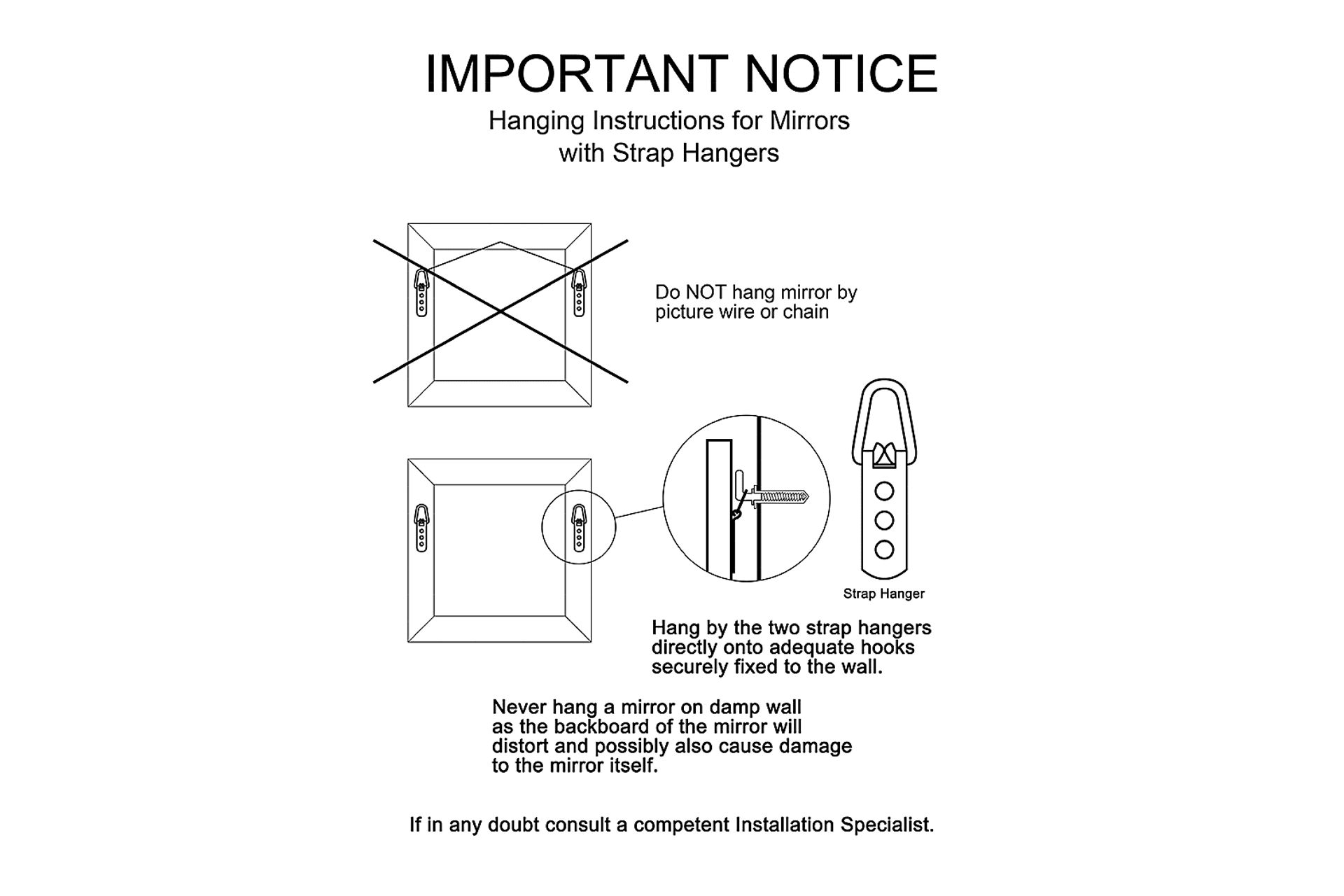 IMPORTANT NOTICE

Hanging Instructions for Mirrors with Strap Hangers

Do NOT hang mirror by picture wire or chain

Strap Hanger

Hang by the two strap hangers directly onto adequate hooks securely fixed to the wall.

Never hang a mirror on damp wall as the backboard of the mirror will distort and possibly also cause damage to the mirror itself.

If in any doubt consult a competent Installation Specialist.