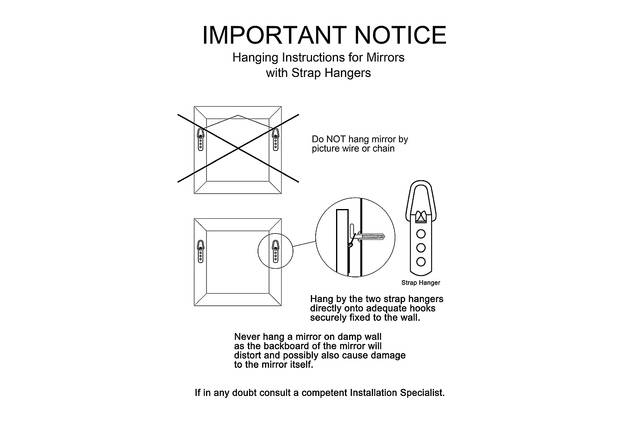 IMPORTANT NOTICE

Hanging Instructions for Mirrors with Strap Hangers

Do NOT hang mirror by picture wire or chain

Strap Hanger

Hang by the two strap hangers directly onto adequate hooks securely fixed to the wall.

Never hang a mirror on damp wall as the backboard of the mirror will distort and possibly also cause damage to the mirror itself.

If in any doubt consult a competent Installation Specialist.