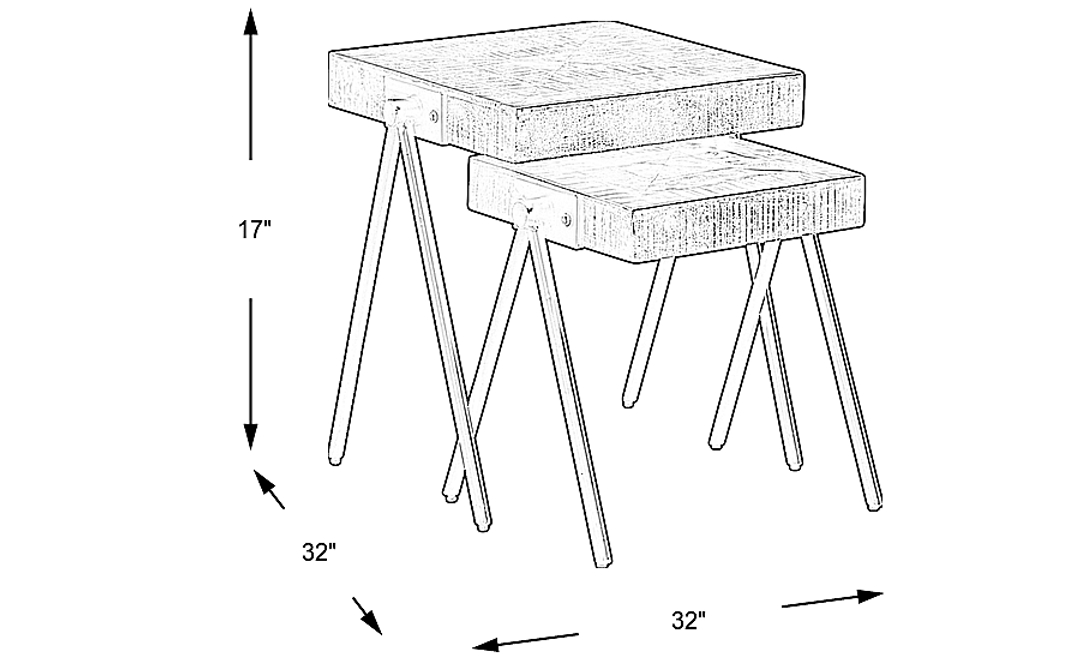 17"

32"

32"