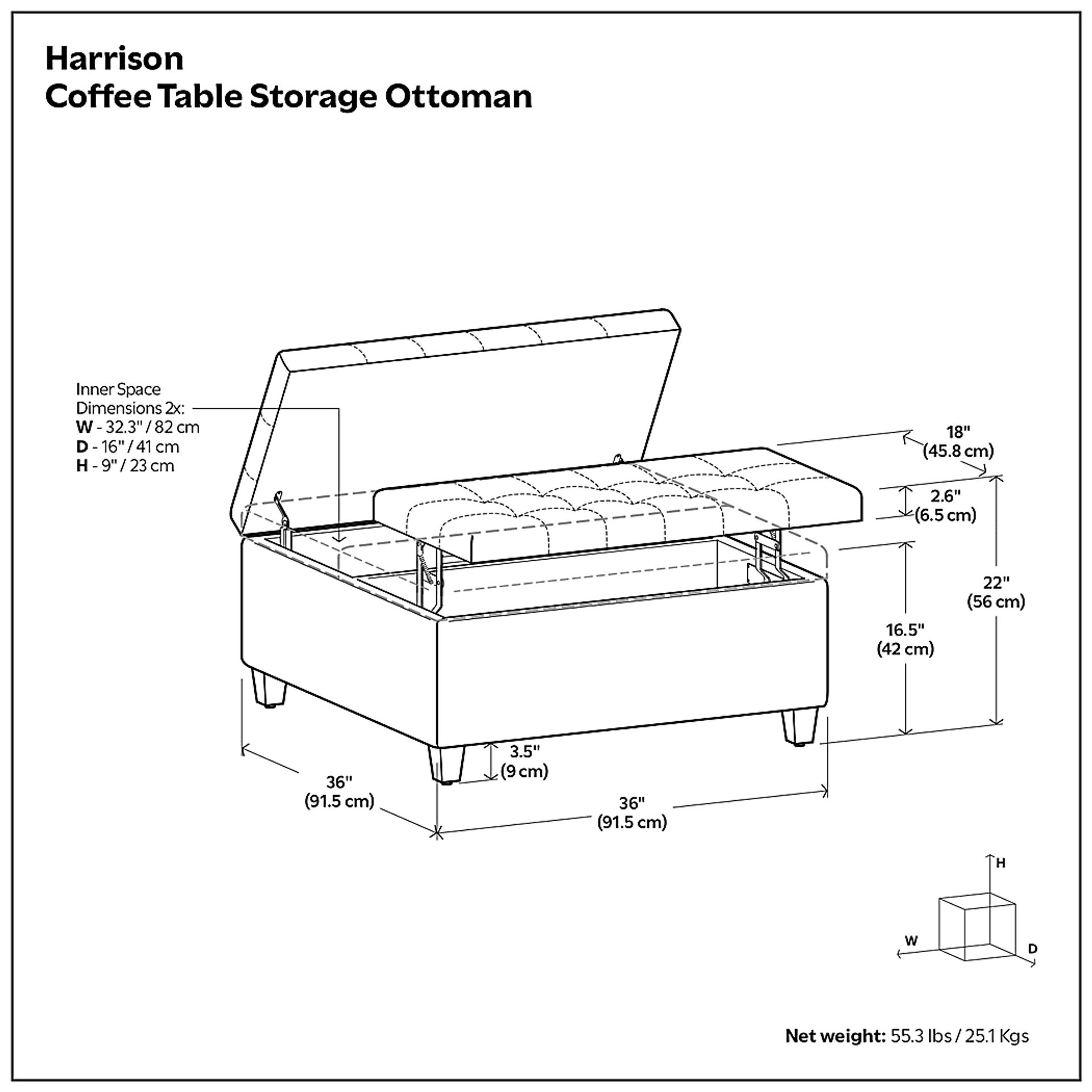 Harrison
Coffee Table Storage Ottoman

Inner Space Dimensions 2x:
W - 32.3" / 82 cm
D - 16" / 41 cm
H - 9" / 23 cm

18"
(45.8 cm)

2.6"
(6.5 cm)

22"
(56 cm)

16.5"
(42 cm)

3.5"
(9 cm)

36"
(91.5 cm)

36"
(91.5 cm)

H
W
D

Net weight: 55.3 lbs / 25.1 Kgs