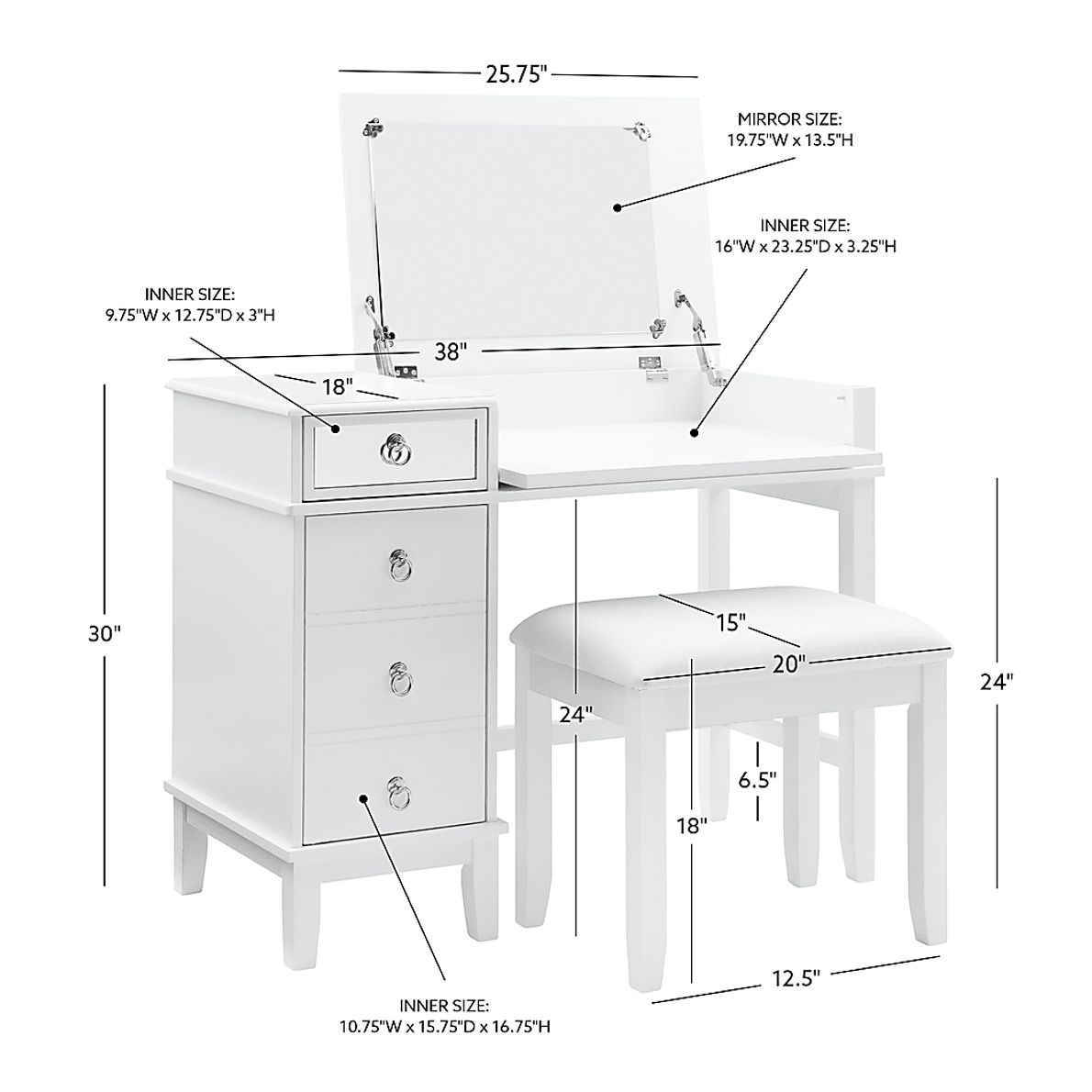 25.75"

MIRROR SIZE:
19.75"W x 13.5"H

INNER SIZE:
16"W x 23.25"D x 3.25"H

INNER SIZE:
9.75"W x 12.75"D x 3"H

38"

18"

30"

15"

20"

24"

24"

6.5"

18"

12.5"

INNER SIZE:
10.75"W x 15.75"D x 16.75"H