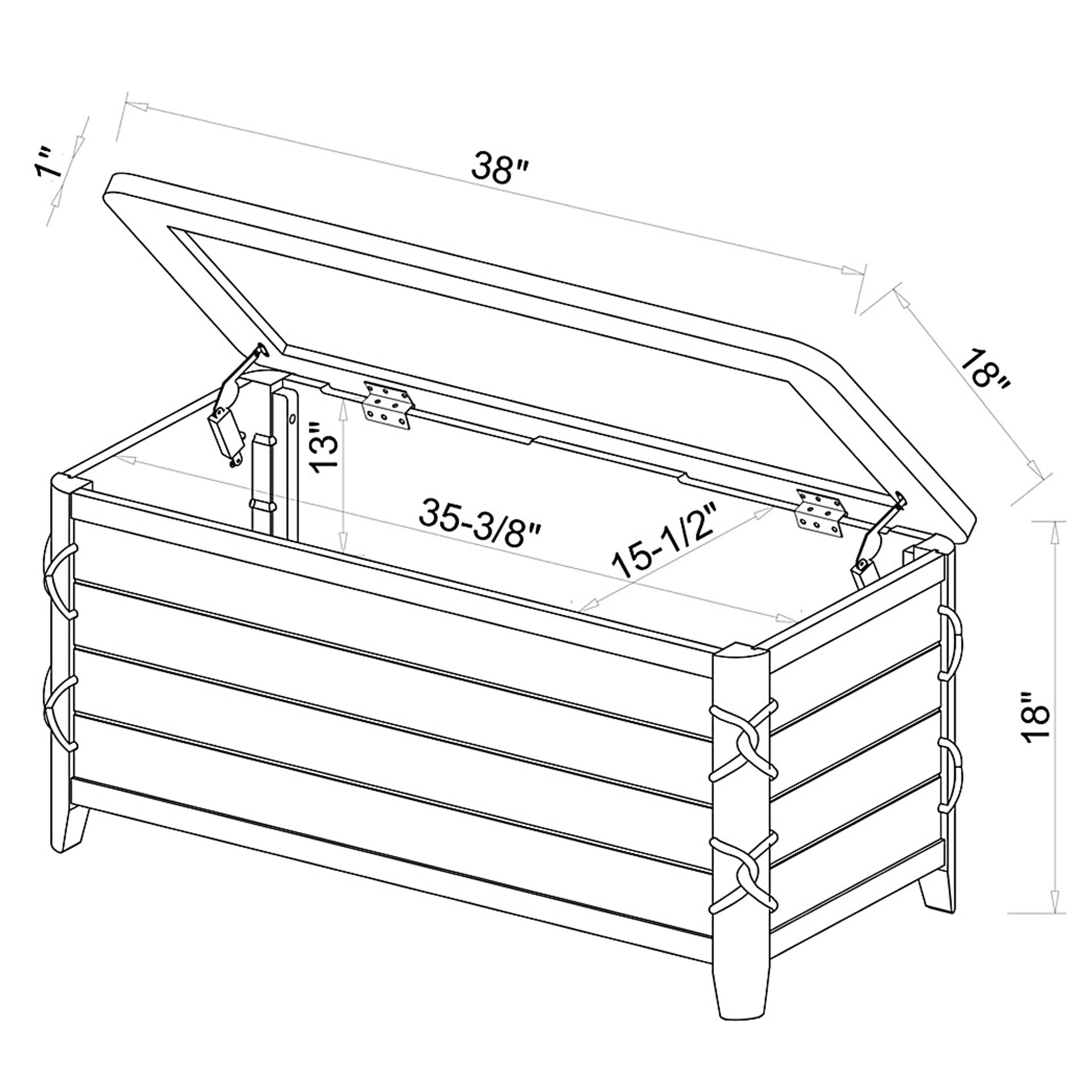 1"
38"
18"
13"
35-3/8"
15-1/2"
18"