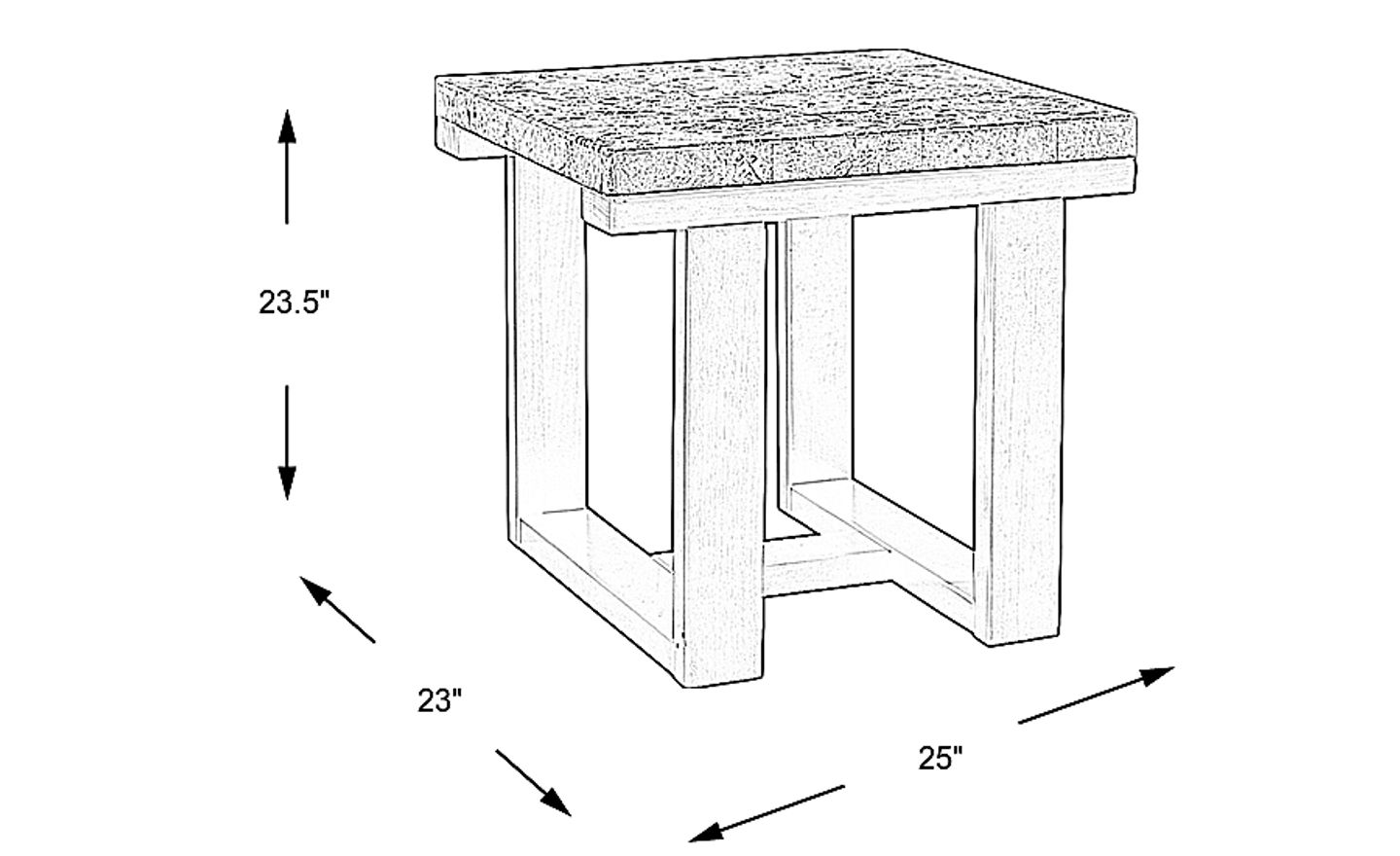 23.5"

23"

25"