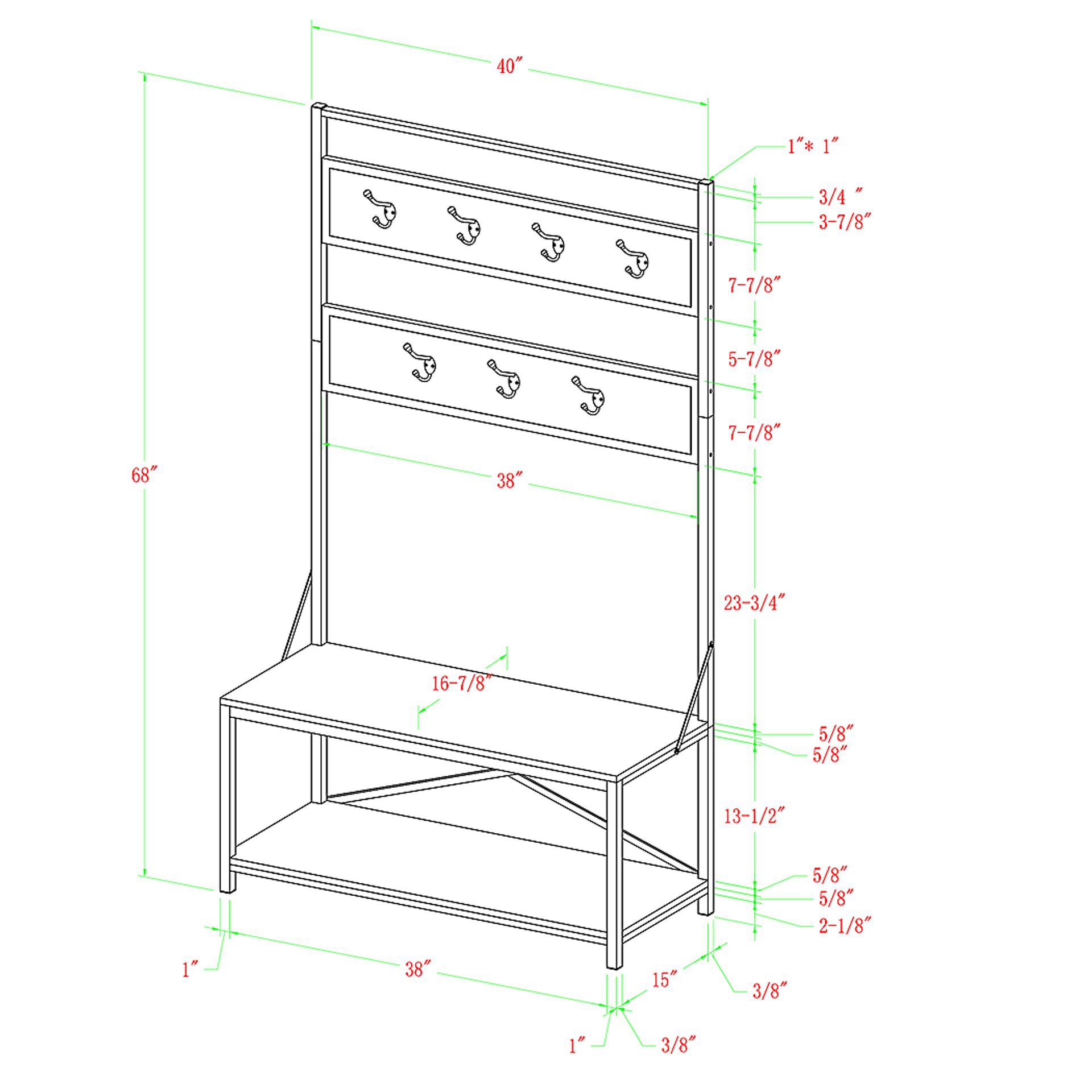 40″

1″* 1″

3/4 ″

3-7/8″

7-7/8″

5-7/8″

7-7/8″

68″

38″

23-3/4″

16-7/8″

5/8″

5/8″

13-1/2″

5/8″

5/8″

2-1/8″

1″

38″

15″

3/8″

1″

3/8″