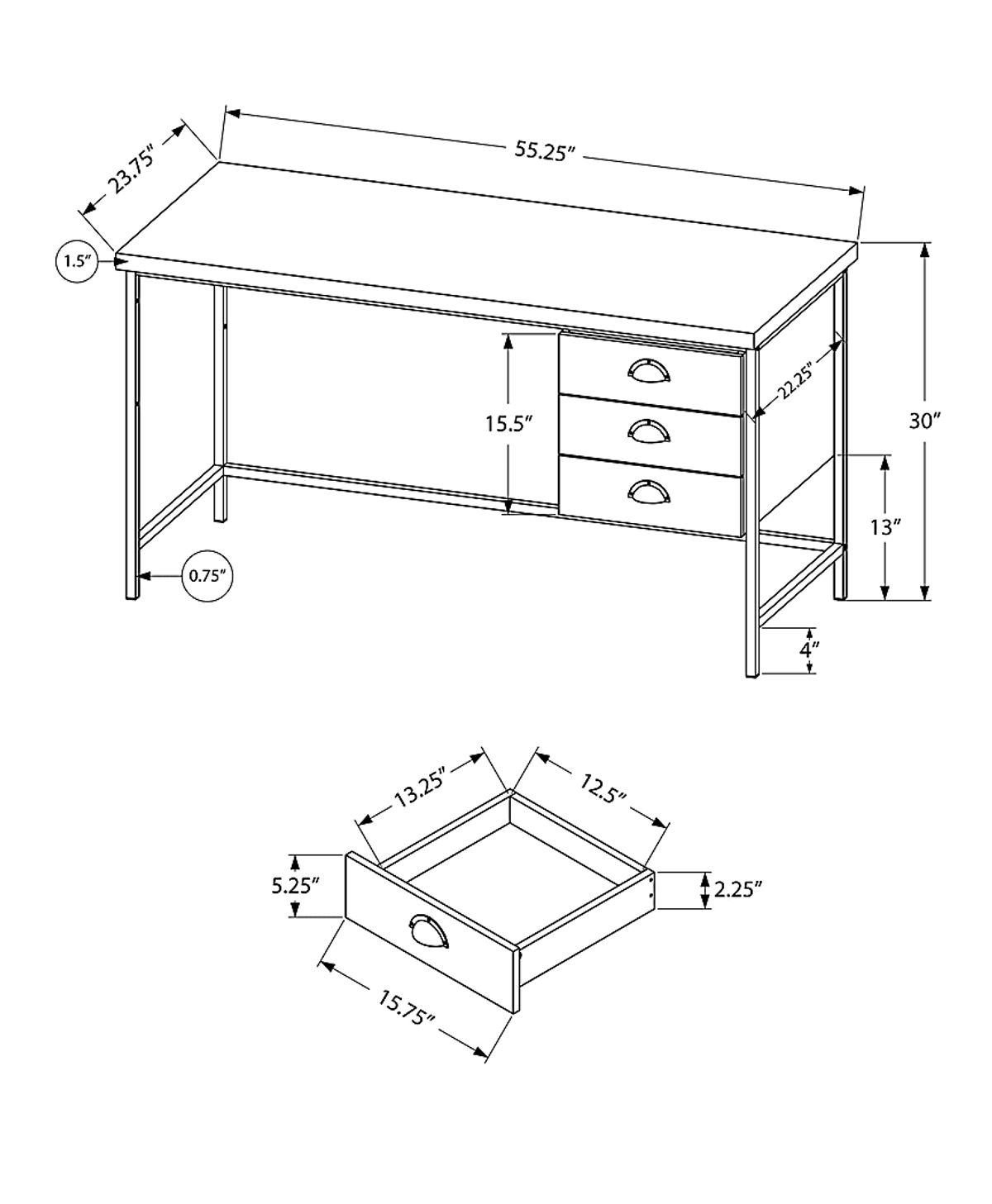 23.75″
55.25″
1.5″
15.5″
22.25″
30″
13″
0.75″
4″
13.25″
12.5″
5.25″
2.25″
15.75″