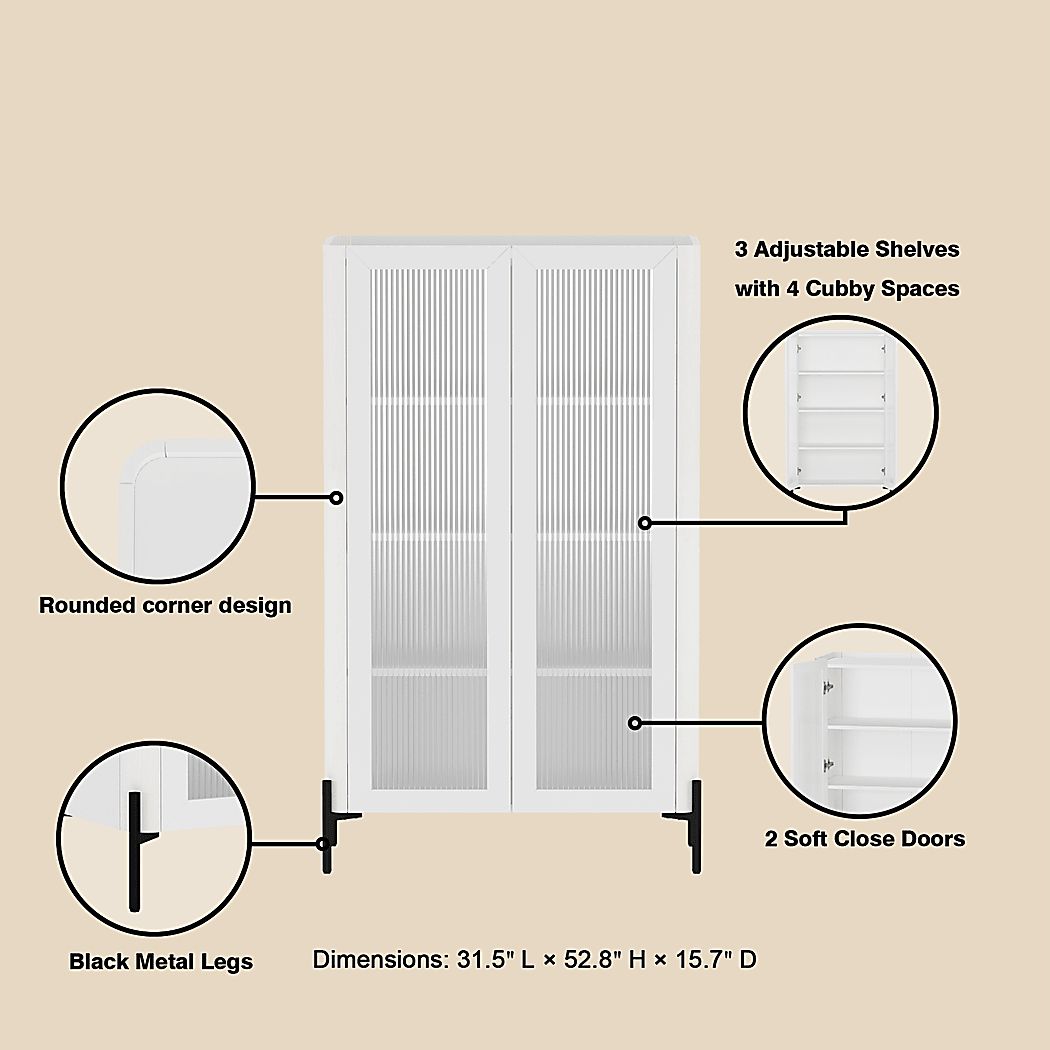 3 Adjustable Shelves
with 4 Cubby Spaces

Rounded corner design

2 Soft Close Doors

Black Metal Legs

Dimensions: 31.5" L × 52.8" H × 15.7" D