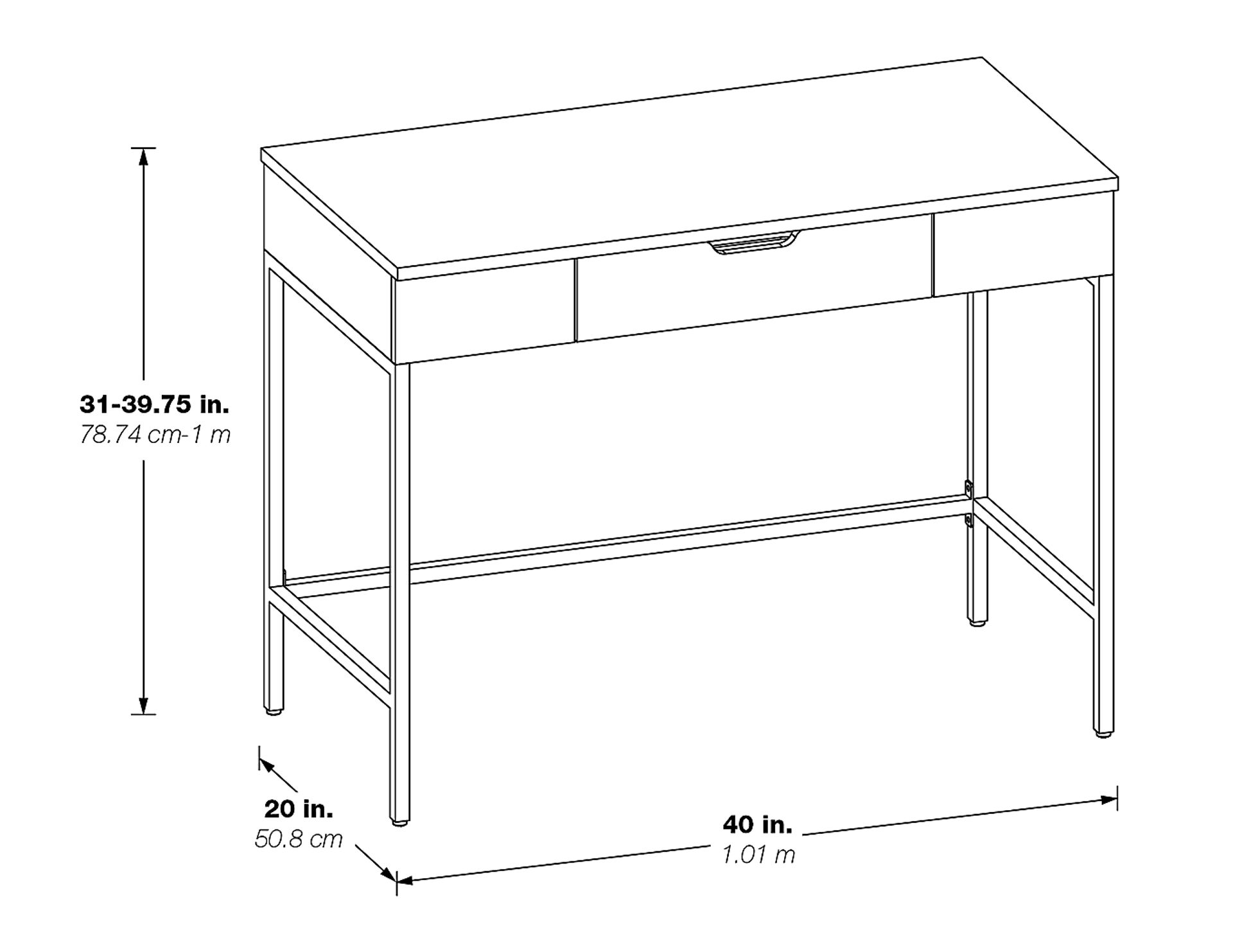 31-39.75 in.
78.74 cm-1 m

20 in.
50.8 cm

40 in.
1.01 m