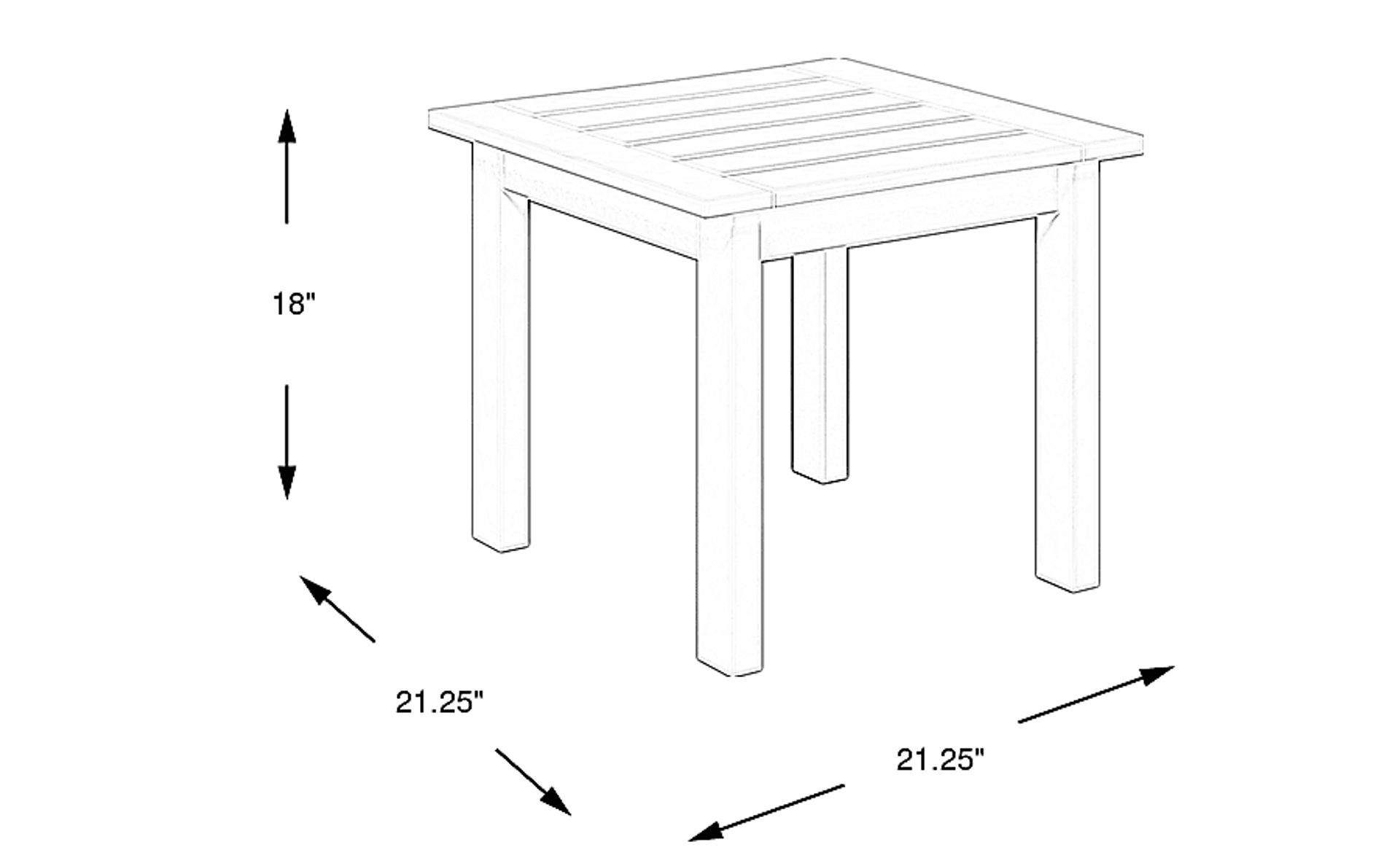 18"

21.25"

21.25"