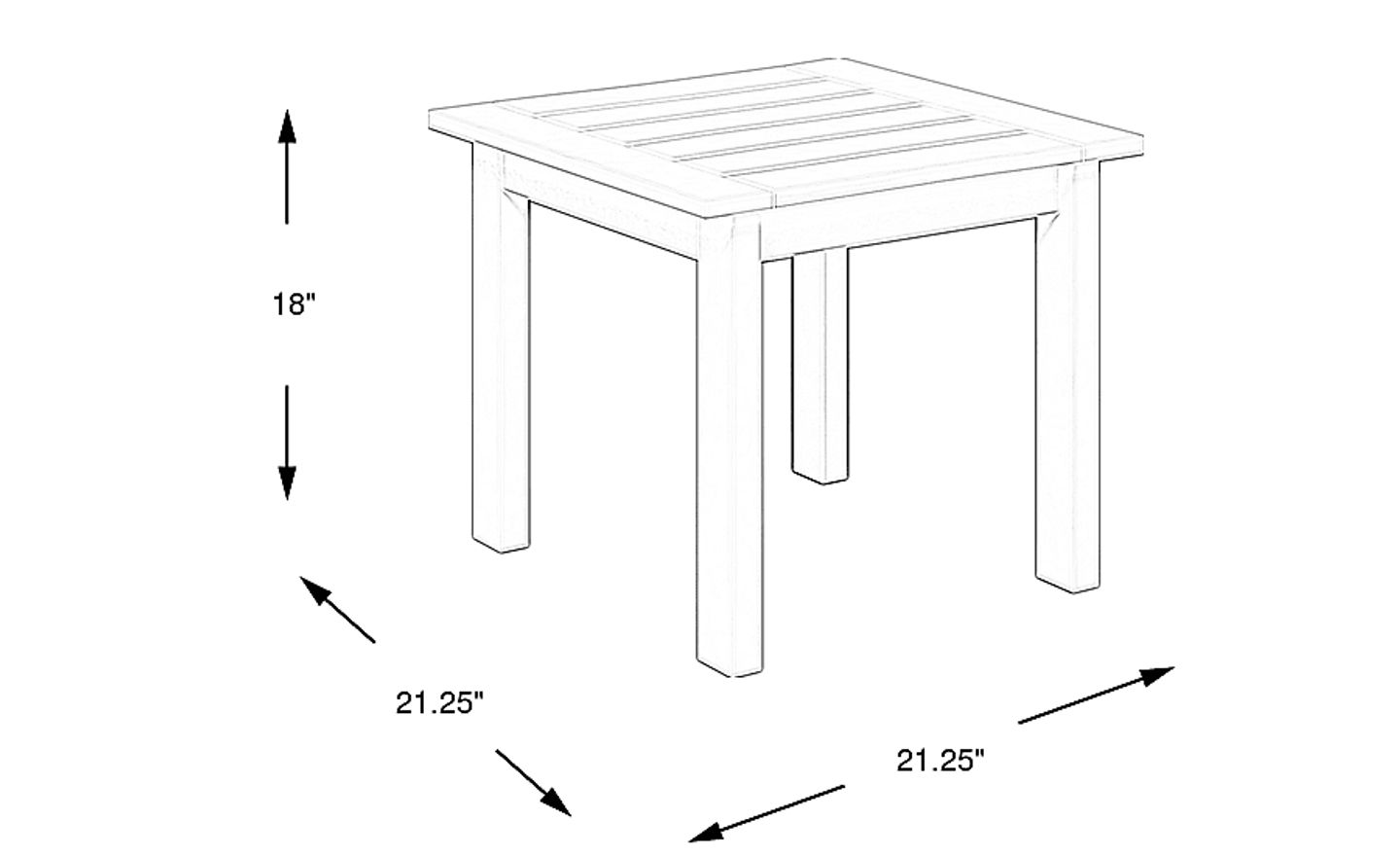 18"

21.25"

21.25"