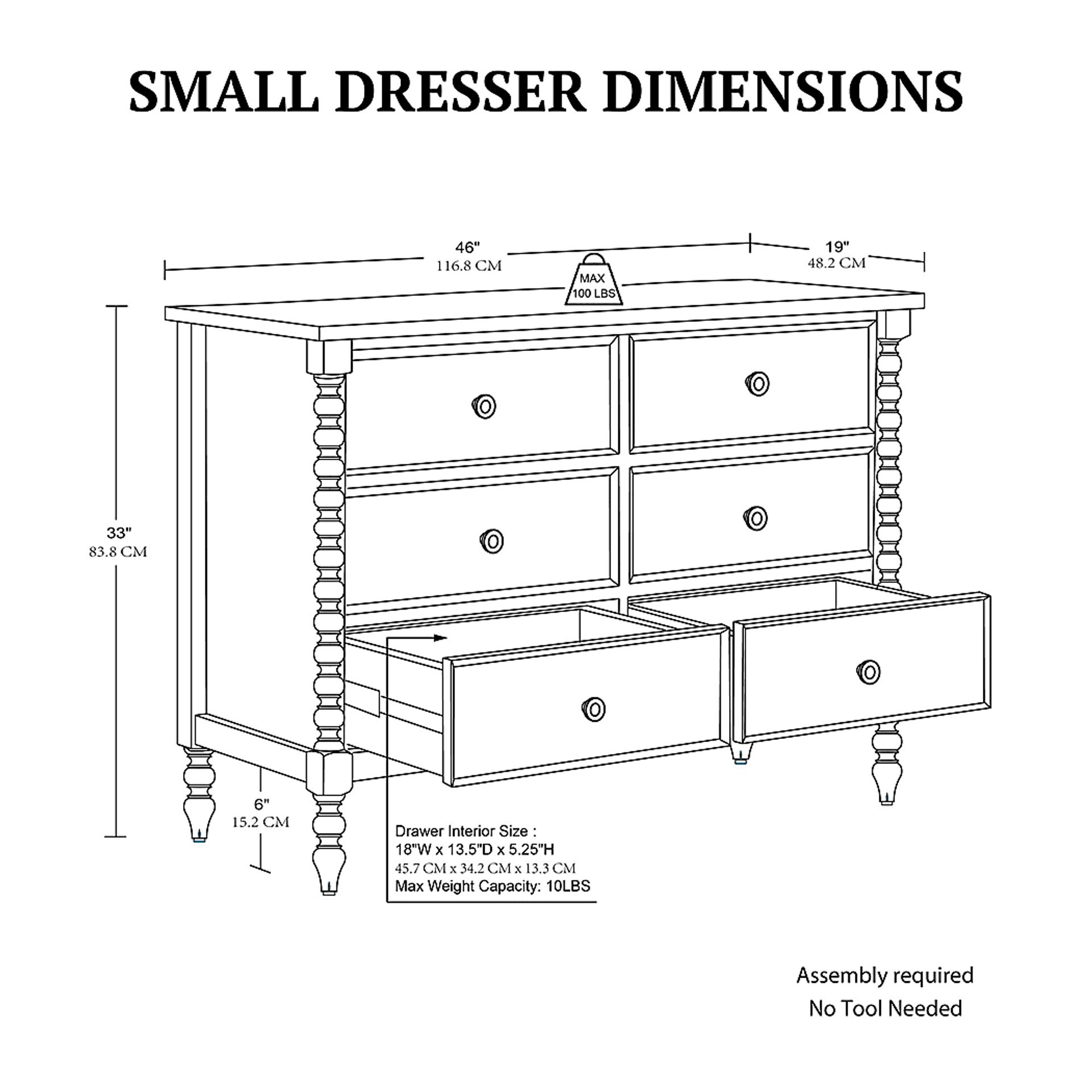 SMALL DRESSER DIMENSIONS

46"
116.8 CM

19"
48.2 CM

MAX
100 LBS

33"
83.8 CM

6"
15.2 CM

Drawer Interior Size :
18"W x 13.5"D x 5.25"H
45.7 CM x 34.2 CM x 13.3 CM
Max Weight Capacity: 10LBS

Assembly required
No Tool Needed