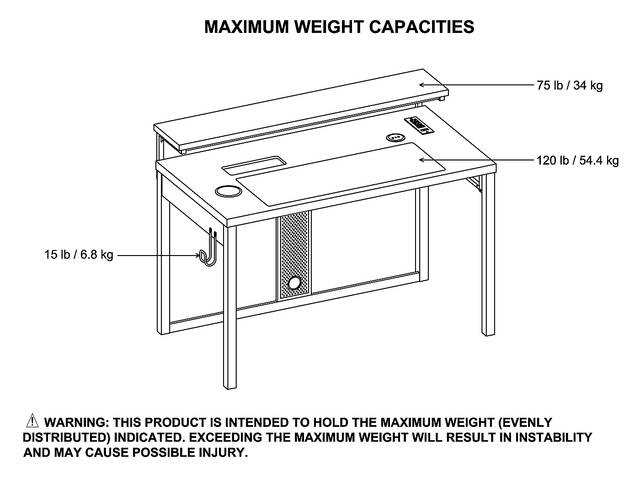 MAXIMUM WEIGHT CAPACITIES

75 lb / 34 kg

120 lb / 54.4 kg

15 lb / 6.8 kg

⚠ WARNING: THIS PRODUCT IS INTENDED TO HOLD THE MAXIMUM WEIGHT (EVENLY DISTRIBUTED) INDICATED. EXCEEDING THE MAXIMUM WEIGHT WILL RESULT IN INSTABILITY AND MAY CAUSE POSSIBLE INJURY.