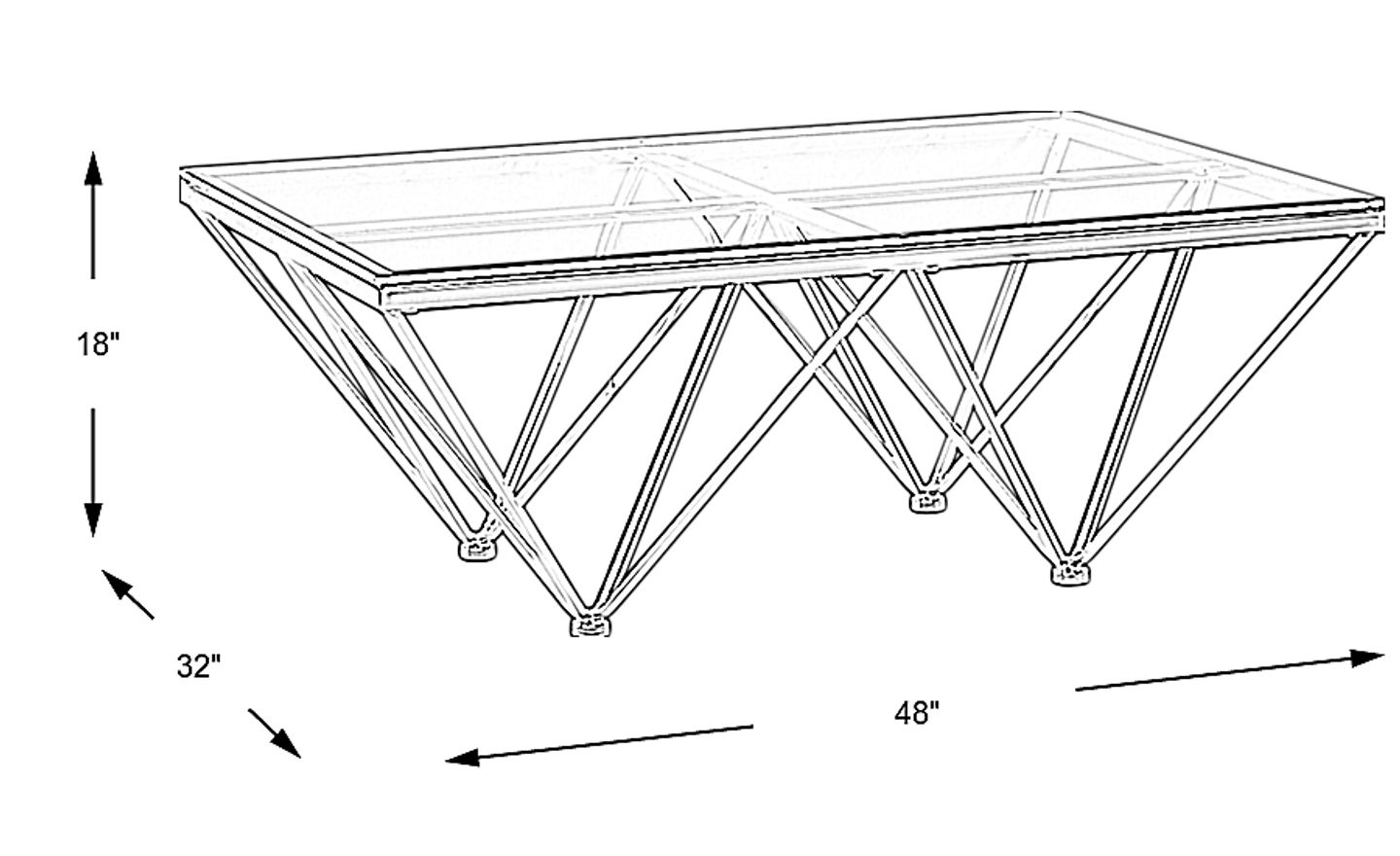 18"

32"

48"