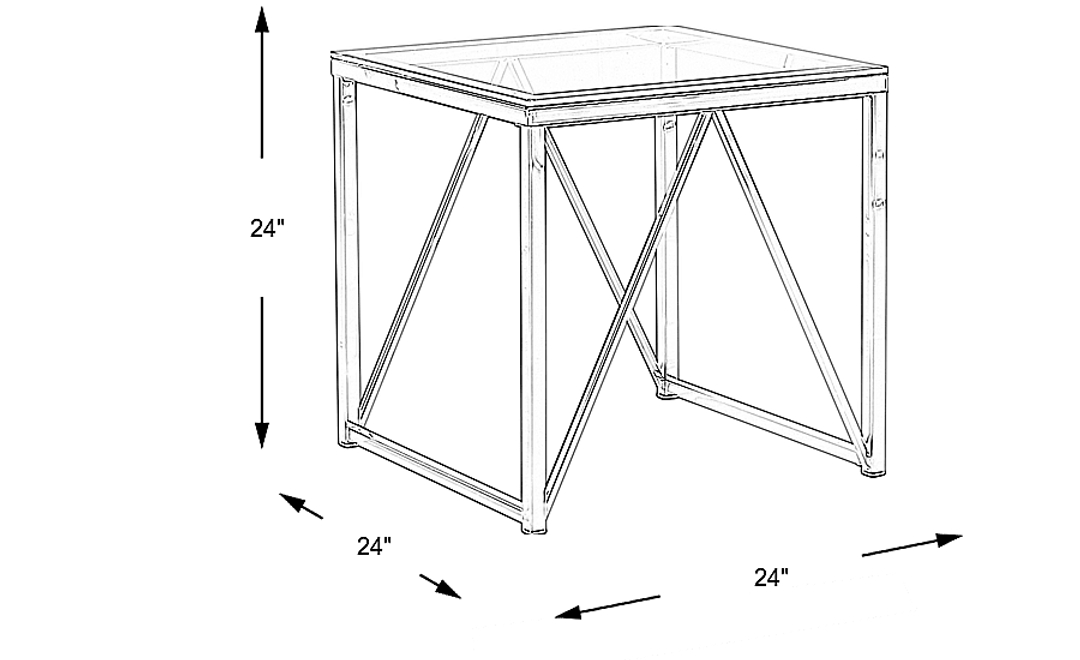 24"

24"

24"