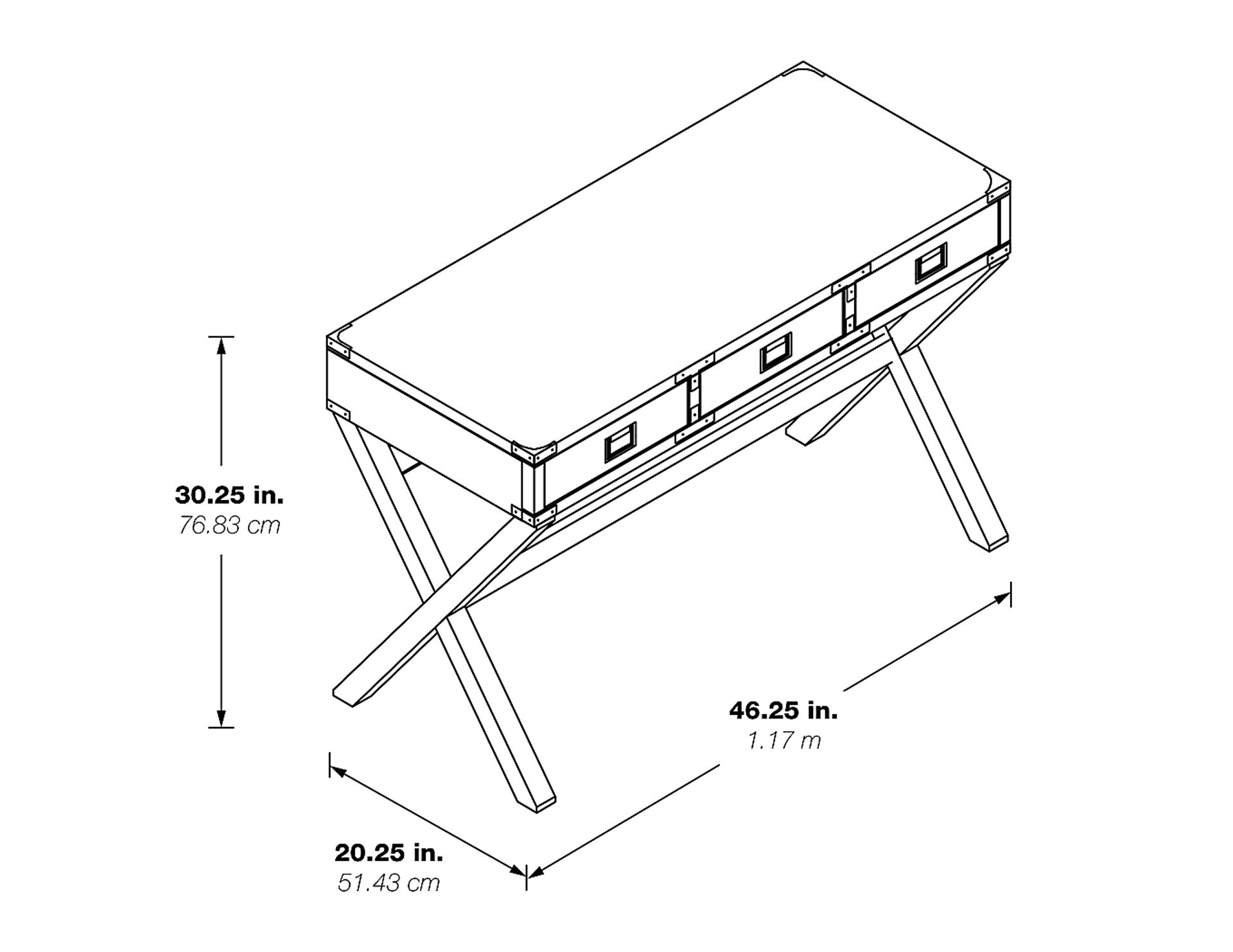 30.25 in.
76.83 cm

46.25 in.
1.17 m

20.25 in.
51.43 cm