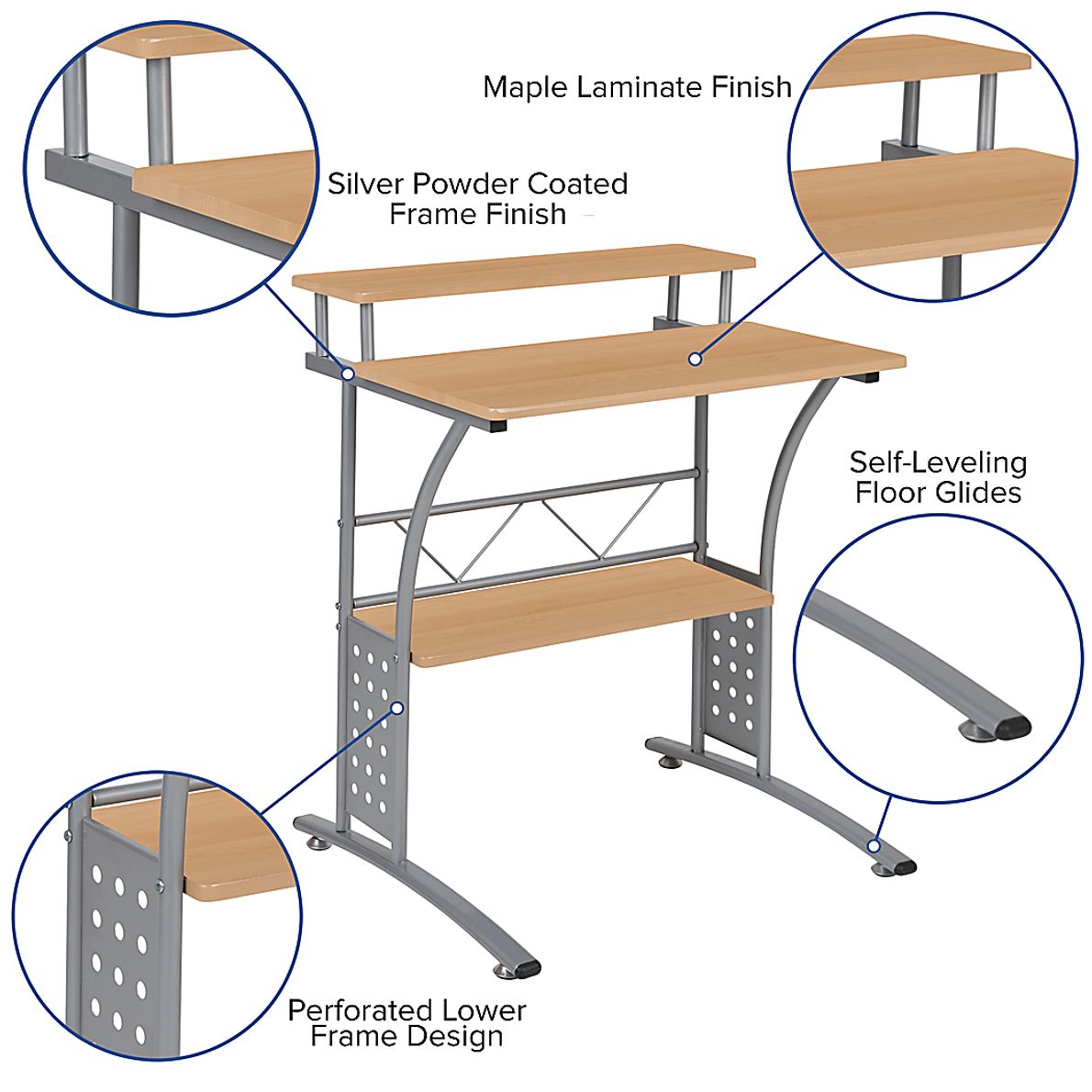 Maple Laminate Finish

Silver Powder Coated Frame Finish

Self-Leveling Floor Glides

Perforated Lower Frame Design