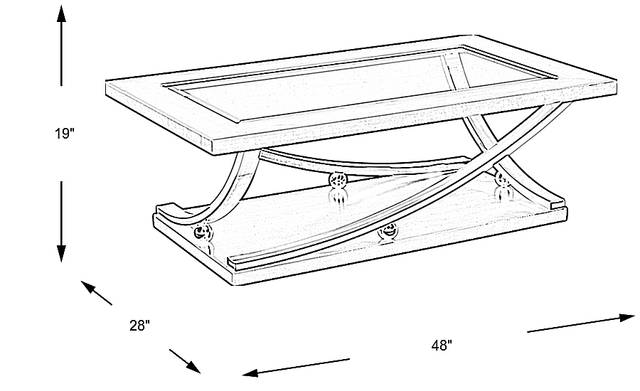 19"

28"

48"