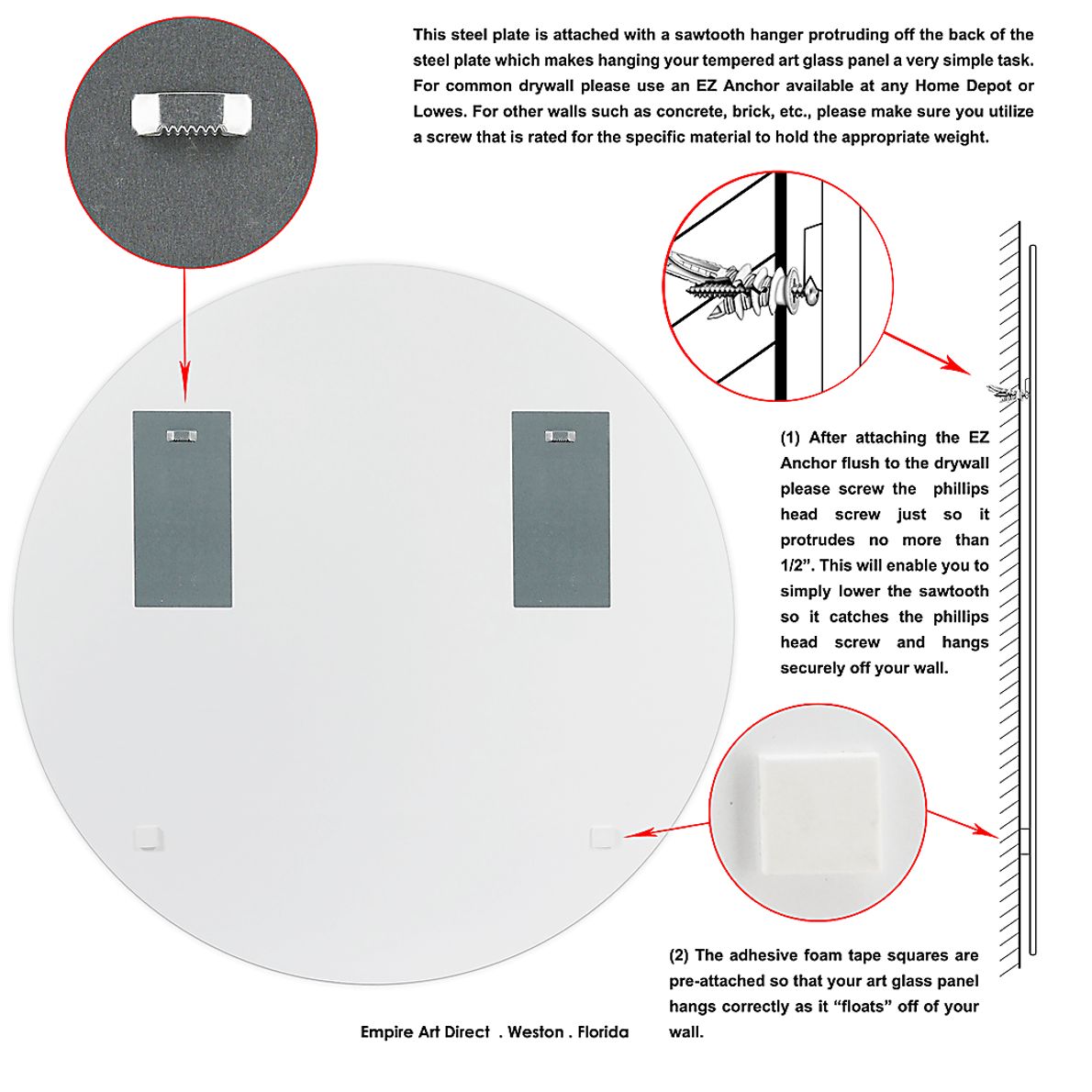 This steel plate is attached with a sawtooth hanger protruding off the back of the steel plate which makes hanging your tempered art glass panel a very simple task. For common drywall please use an EZ Anchor available at any Home Depot or Lowes. For other walls such as concrete, brick, etc., please make sure you utilize a screw that is rated for the specific material to hold the appropriate weight.

(1) After attaching the EZ Anchor flush to the drywall please screw the phillips head screw just so it protrudes no more than 1/2”. This will enable you to simply lower the sawtooth so it catches the phillips head screw and hangs securely off your wall.

(2) The adhesive foam tape squares are pre-attached so that your art glass panel hangs correctly as it “floats” off of your wall.

Empire Art Direct . Weston . Florida