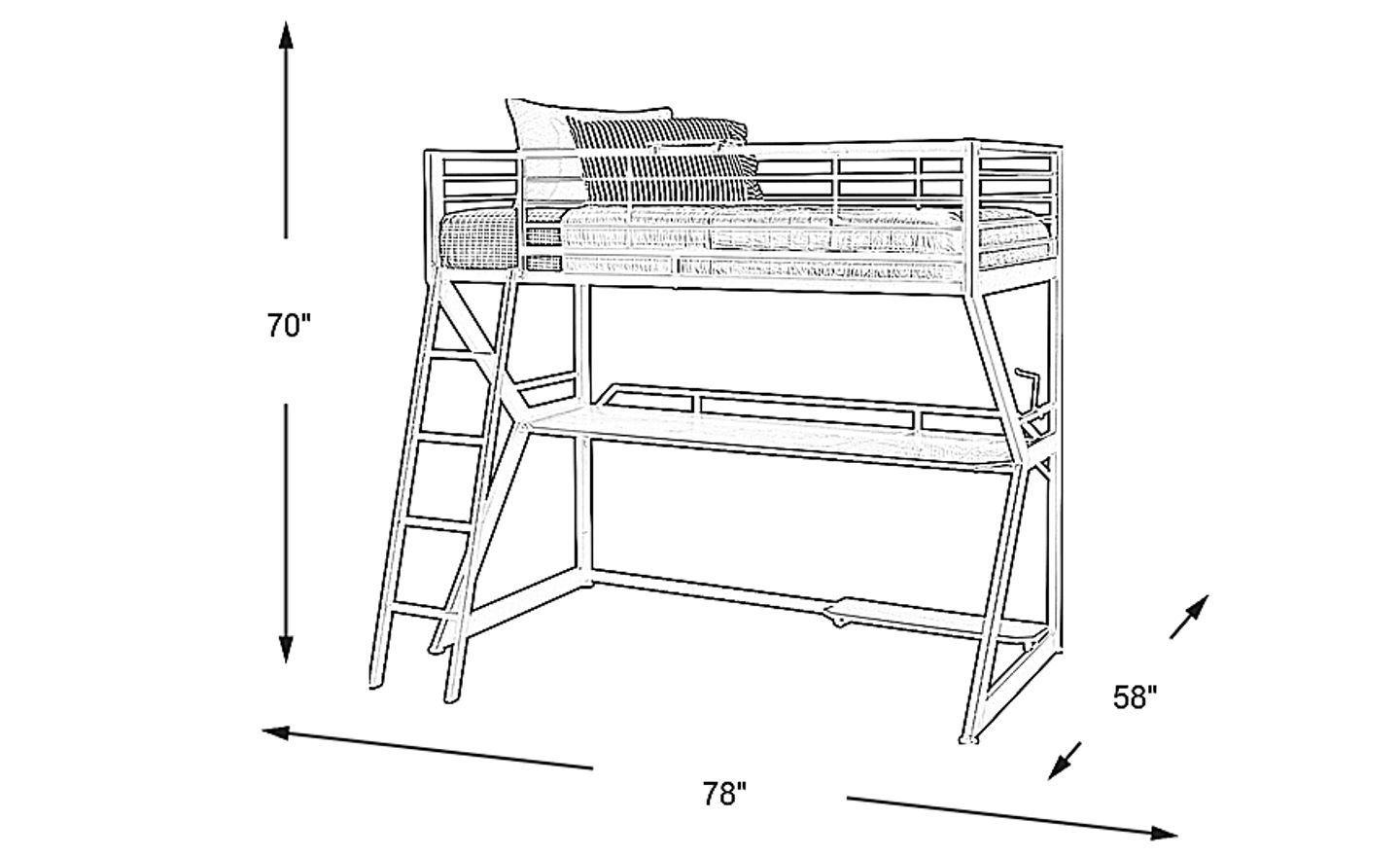 70"

58"

78"