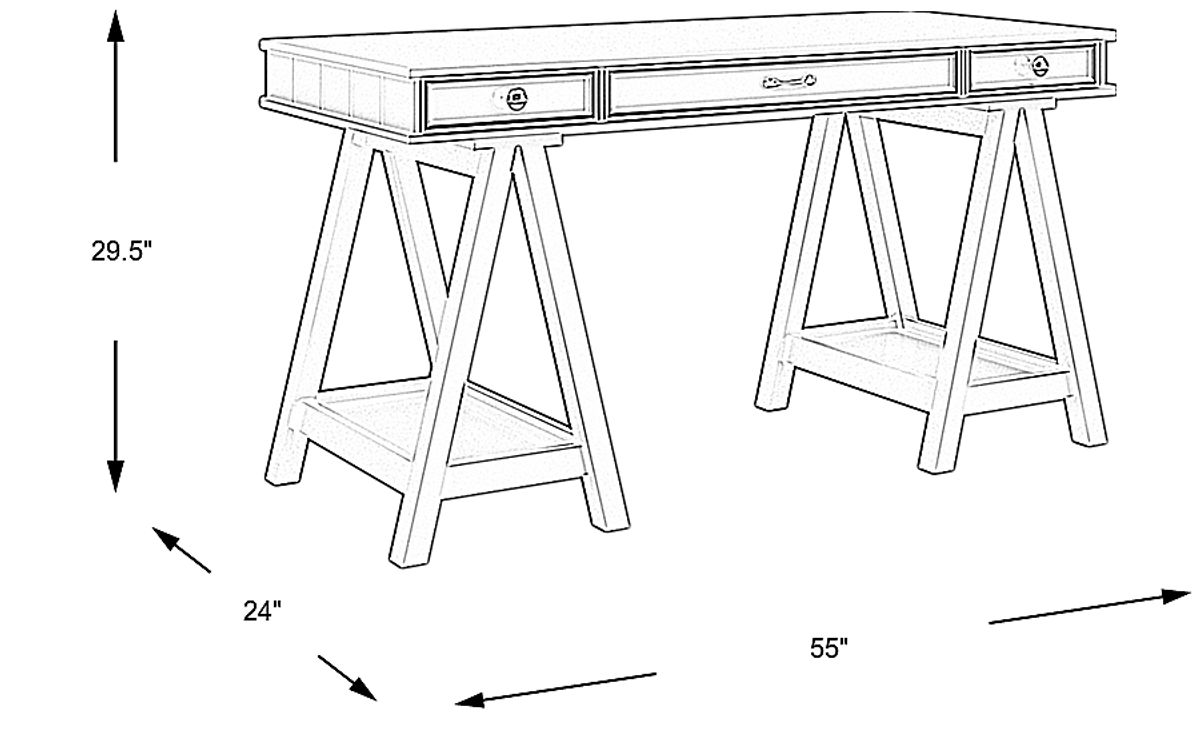 29.5"

24"

55"