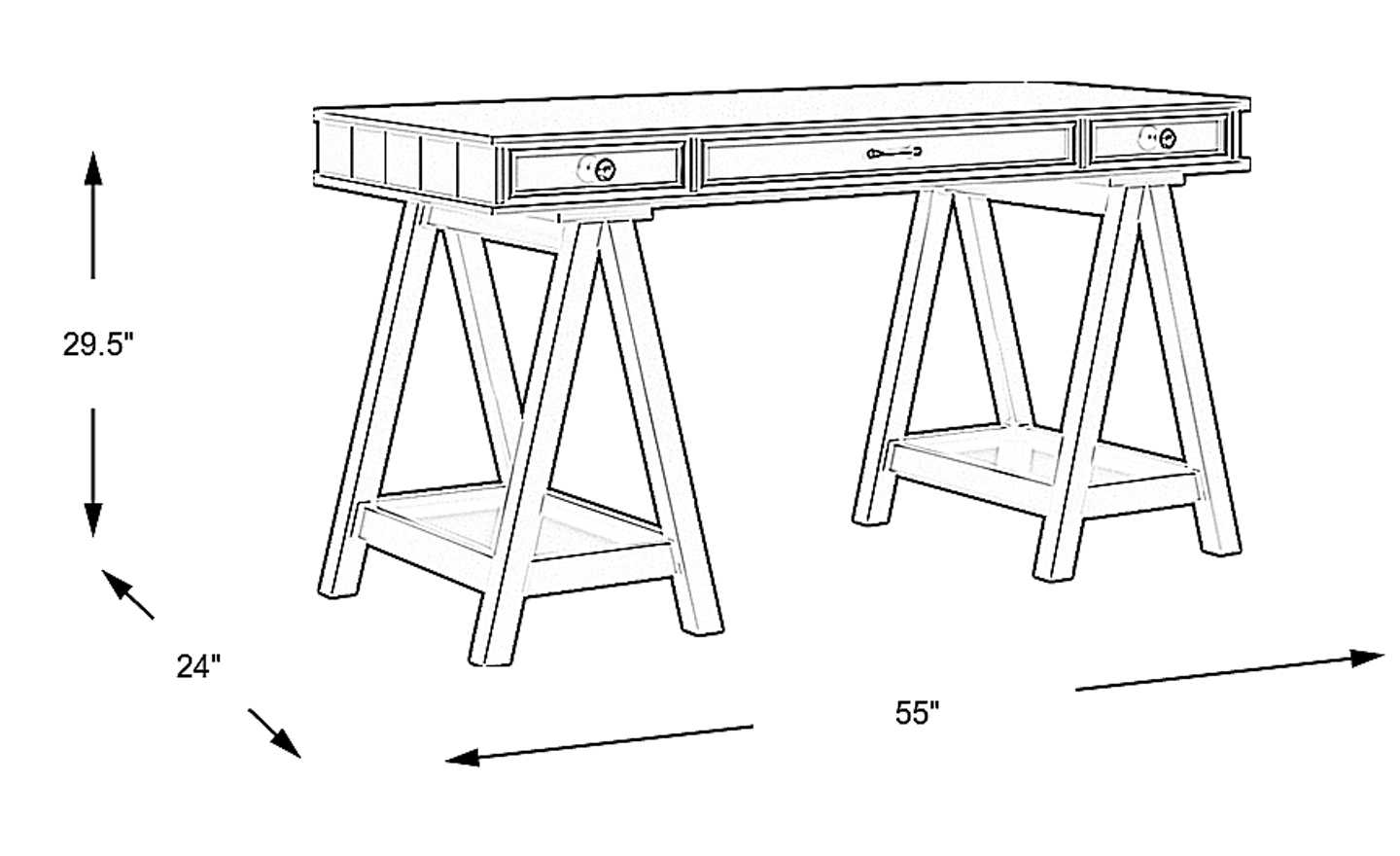 29.5"

24"

55"