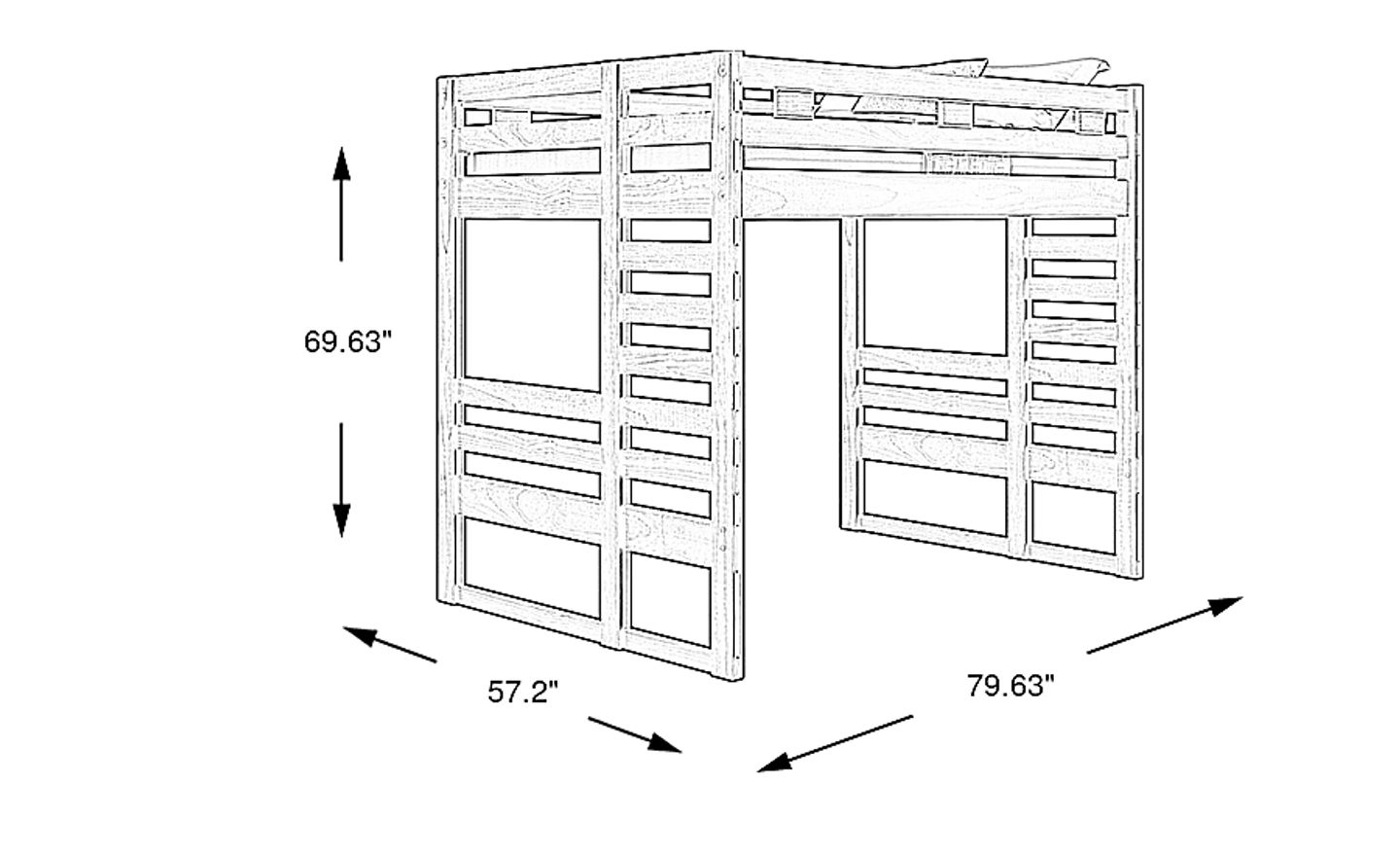 69.63"

57.2"

79.63"