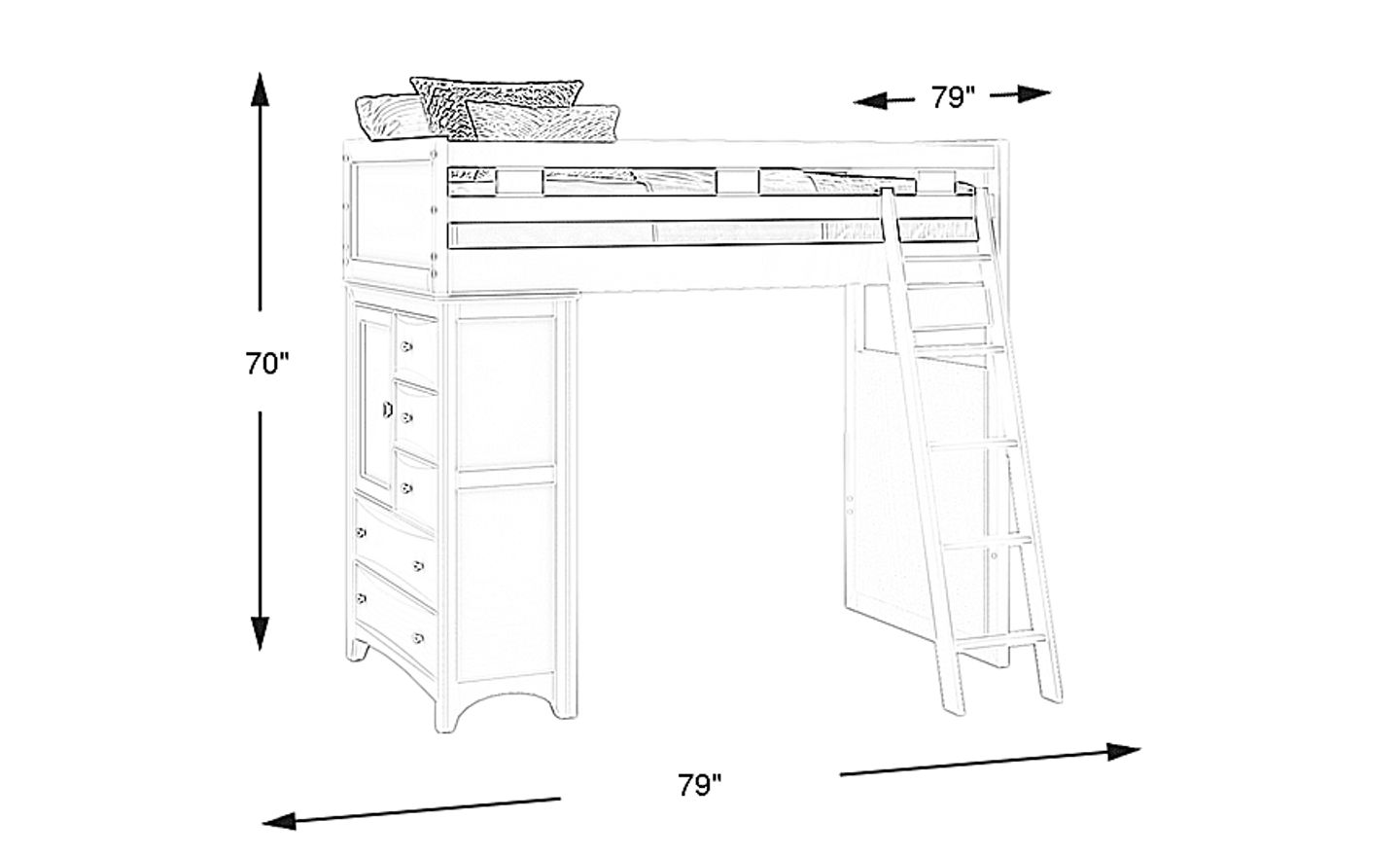 79"

70"

79"