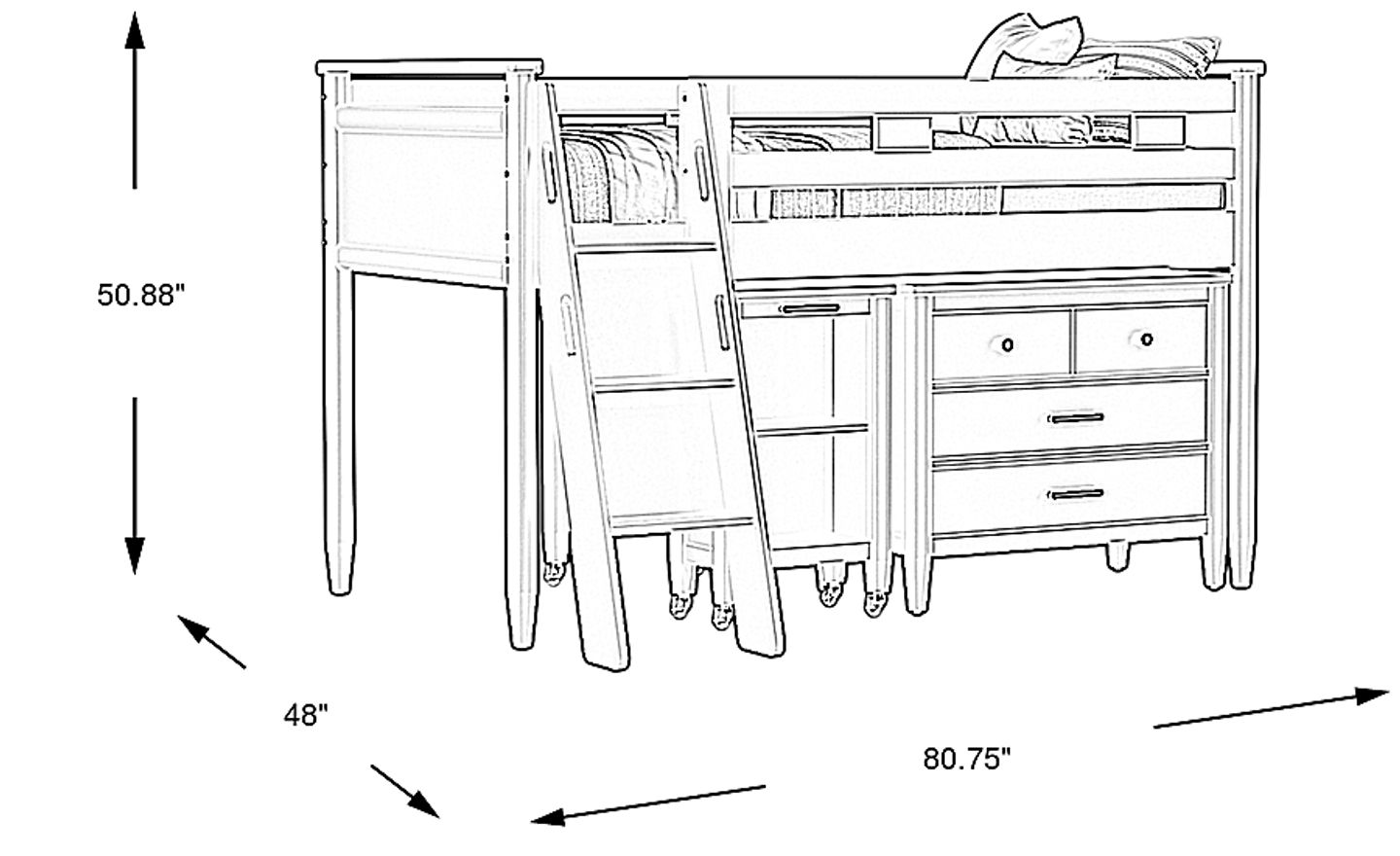 50.88"

48"

80.75"