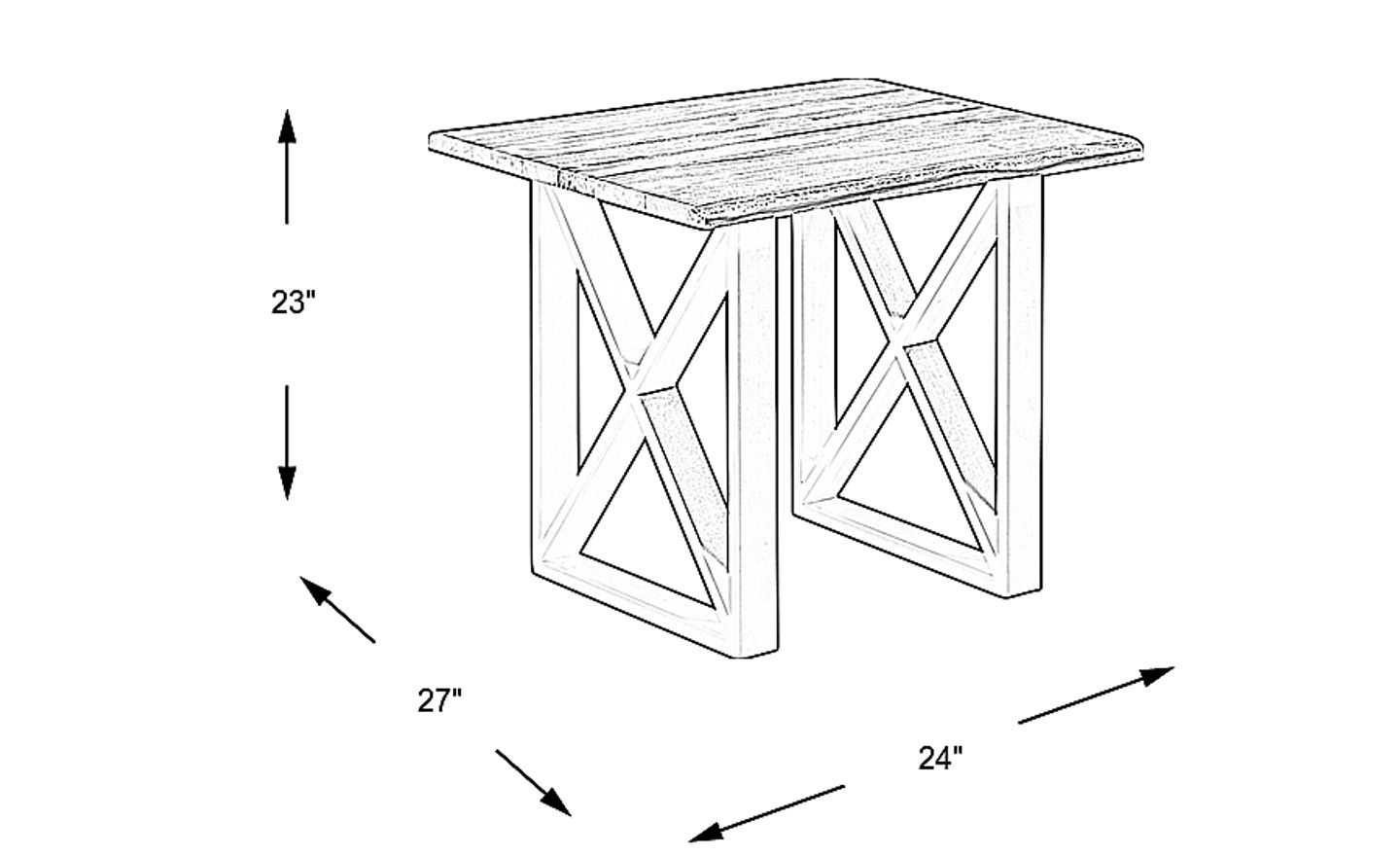 23"

27"

24"