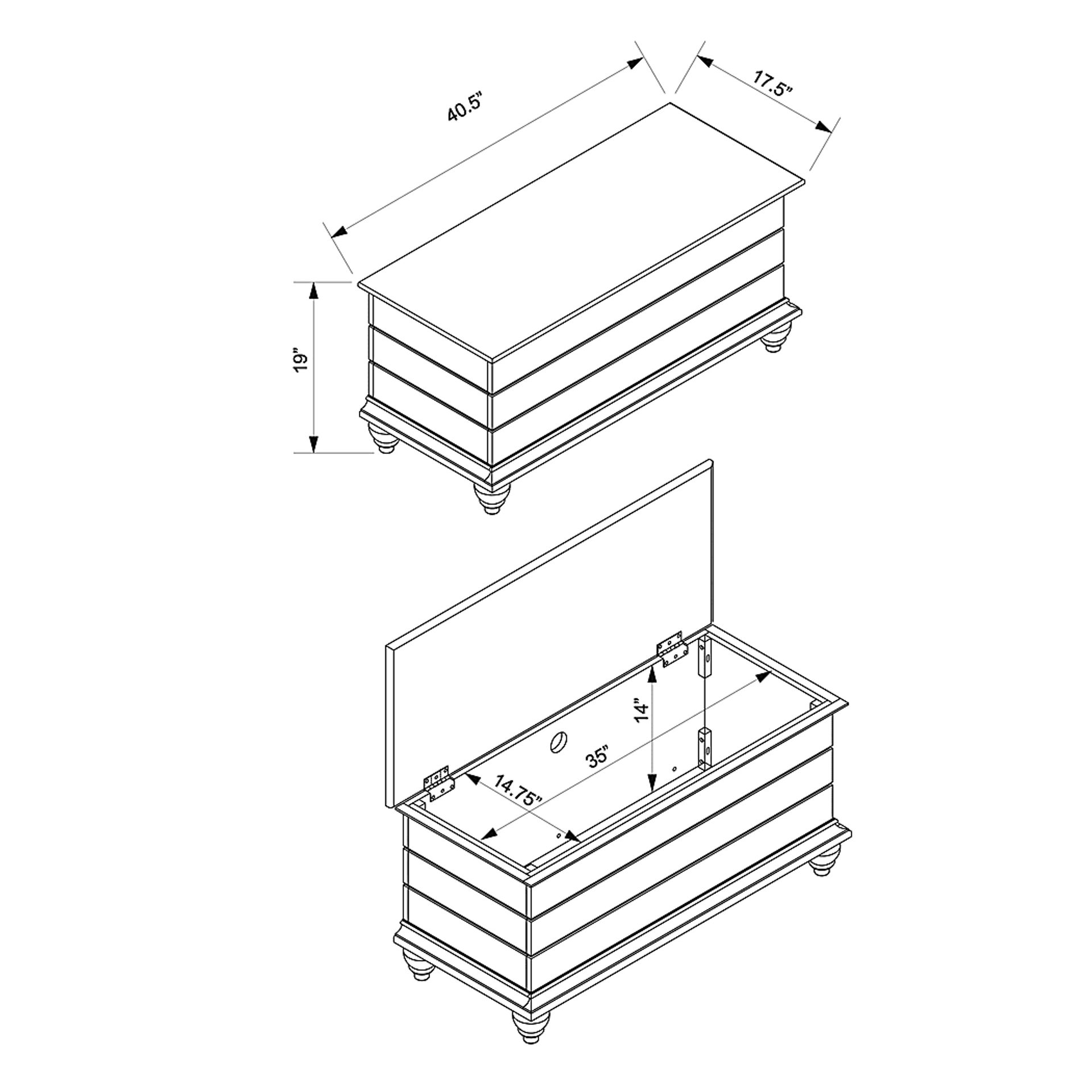 40.5"

17.5"

19"

14"

35"

14.75"