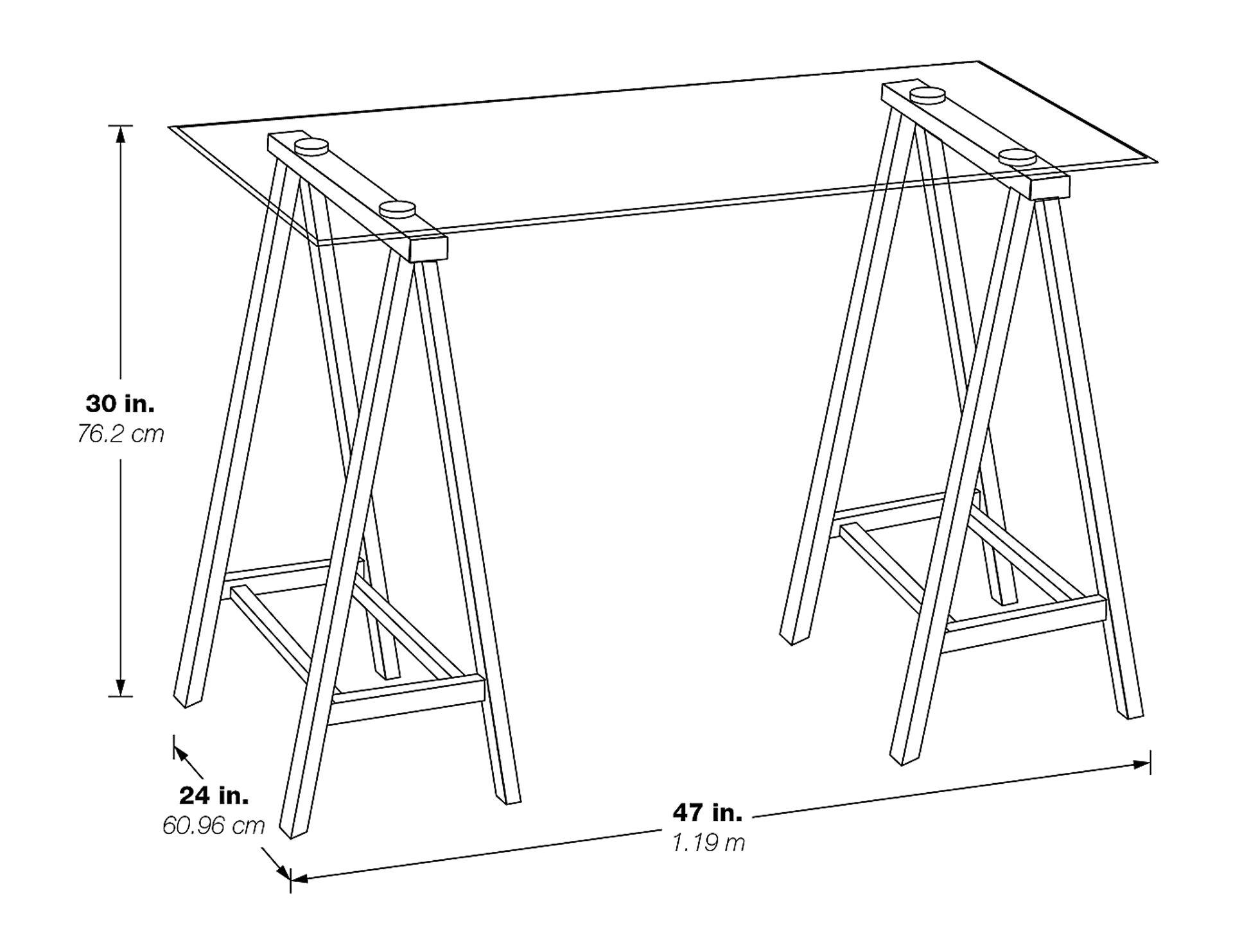 30 in.
76.2 cm

24 in.
60.96 cm

47 in.
1.19 m