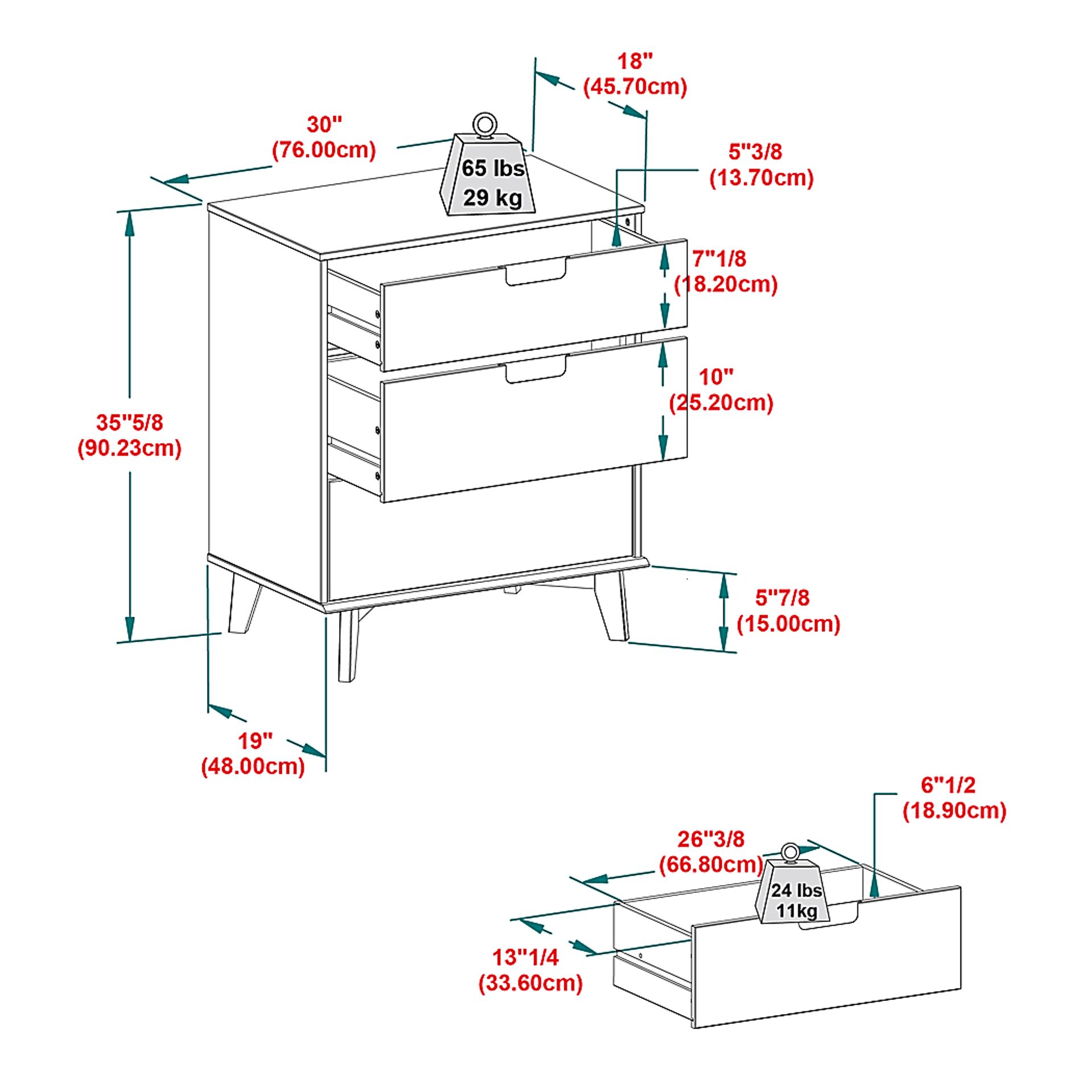 18"
(45.70cm)

30"
(76.00cm)

65 lbs
29 kg

5"3/8
(13.70cm)

7"1/8
(18.20cm)

10"
(25.20cm)

35"5/8
(90.23cm)

5"7/8
(15.00cm)

19"
(48.00cm)

6"1/2
(18.90cm)

26"3/8
(66.80cm)

24 lbs
11kg

13"1/4
(33.60cm)