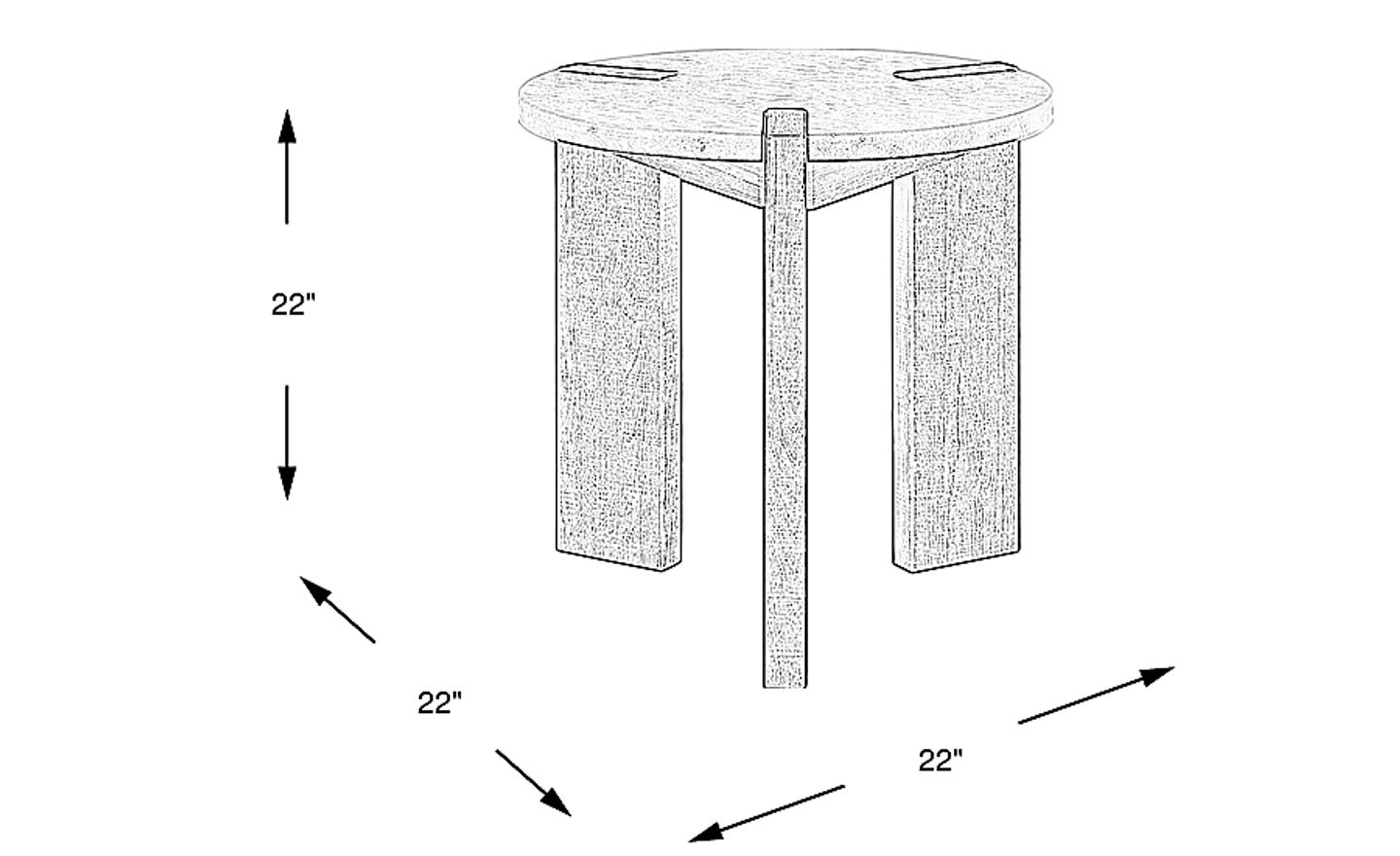 22"

22"

22"