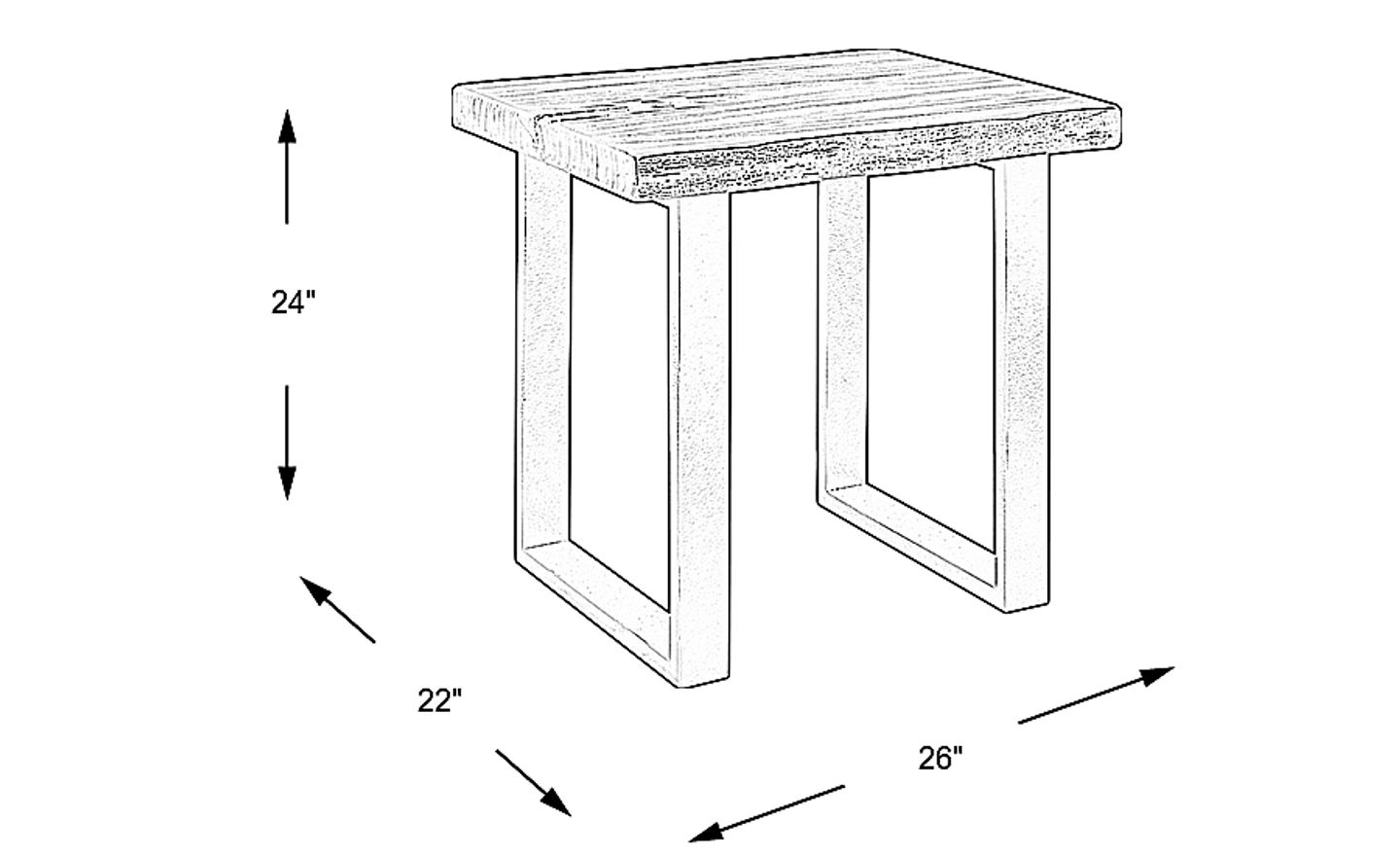 24"

22"

26"