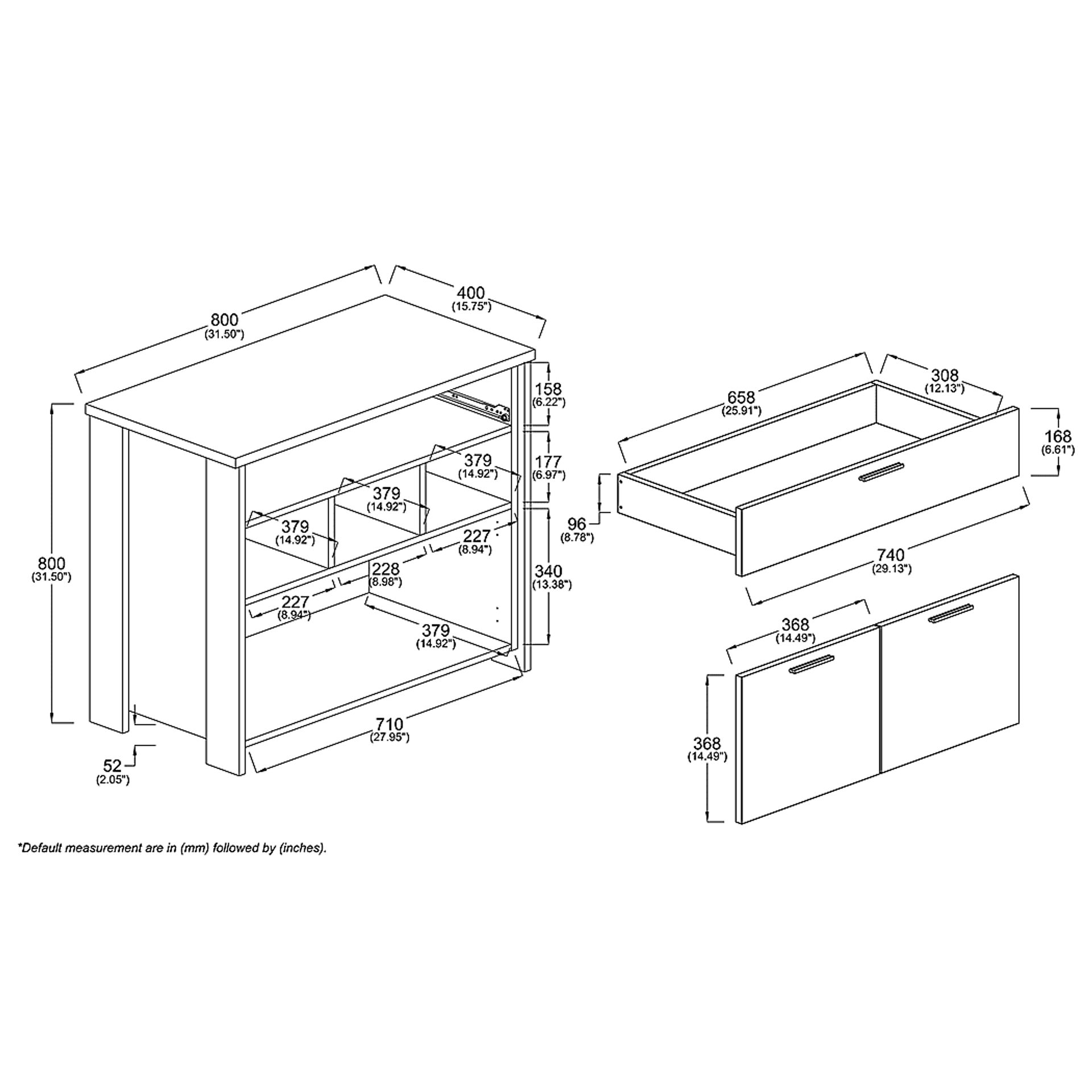 800
(31.50")

400
(15.75")

158
(6.22")

177
(6.97")

379
(14.92")

379
(14.92")

379
(14.92")

227
(8.94")

228
(8.98")

227
(8.94")

340
(13.38")

379
(14.92")

800
(31.50")

710
(27.95")

52
(2.05")

658
(25.91")

308
(12.13")

168
(6.61")

96
(8.78")

740
(29.13")

368
(14.49")

368
(14.49")

*Default measurement are in (mm) followed by (inches).