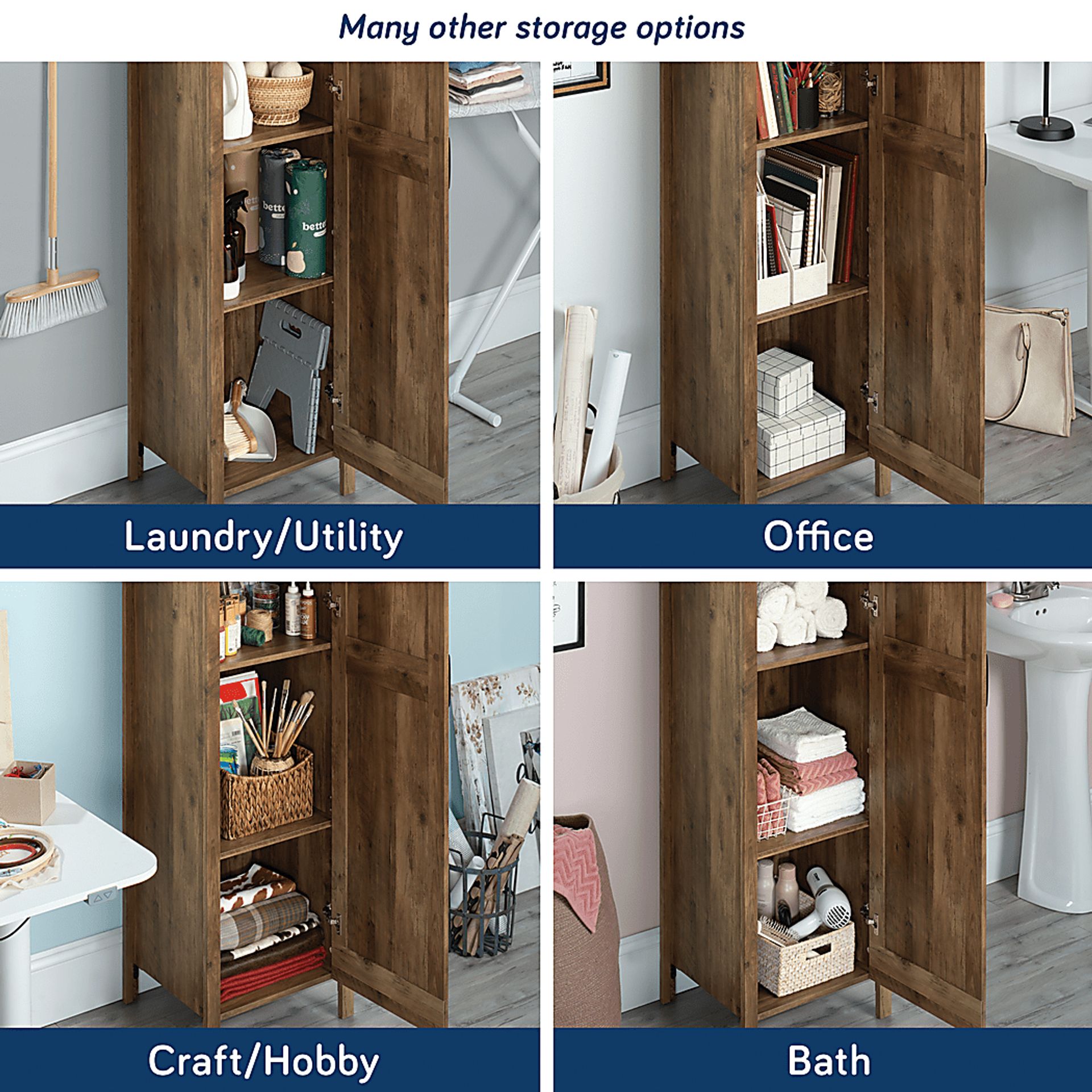 Many other storage options

Laundry/Utility

Office

Craft/Hobby

Bath