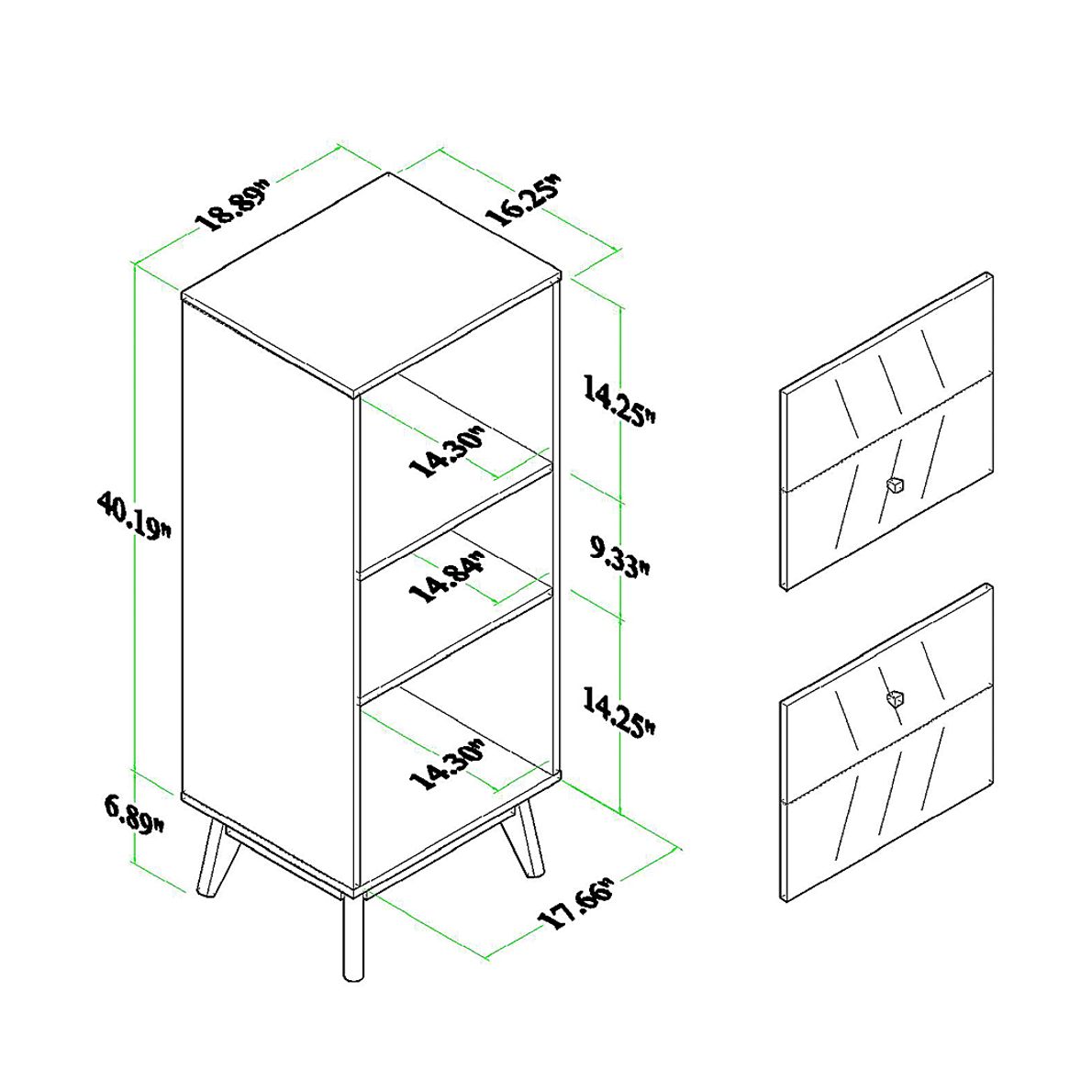 18.89"
16.25"
40.19"
14.25"
14.30"
9.33"
14.84"
14.25"
14.30"
6.89"
17.66"