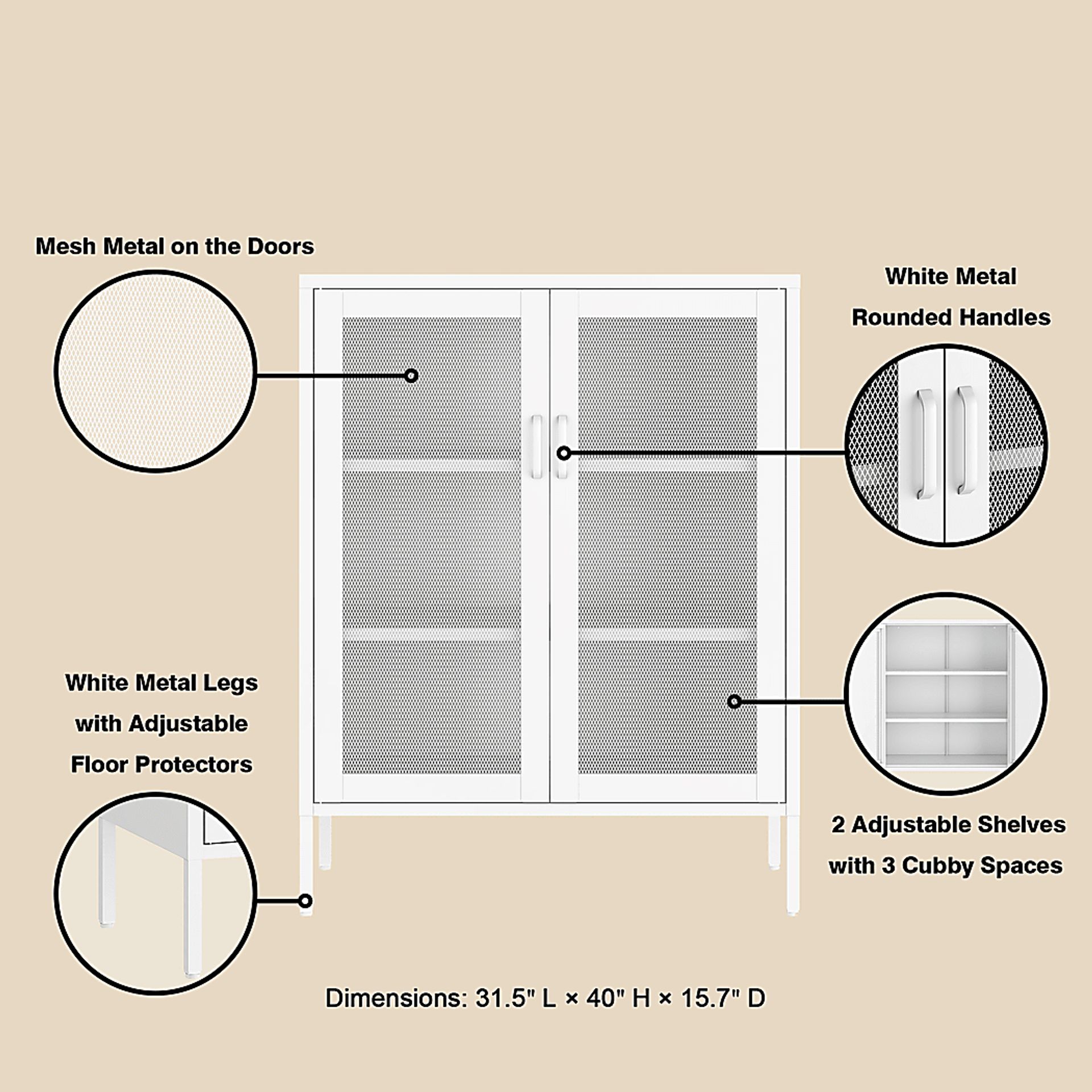 Mesh Metal on the Doors

White Metal
Rounded Handles

White Metal Legs
with Adjustable
Floor Protectors

2 Adjustable Shelves
with 3 Cubby Spaces

Dimensions: 31.5" L × 40" H × 15.7" D