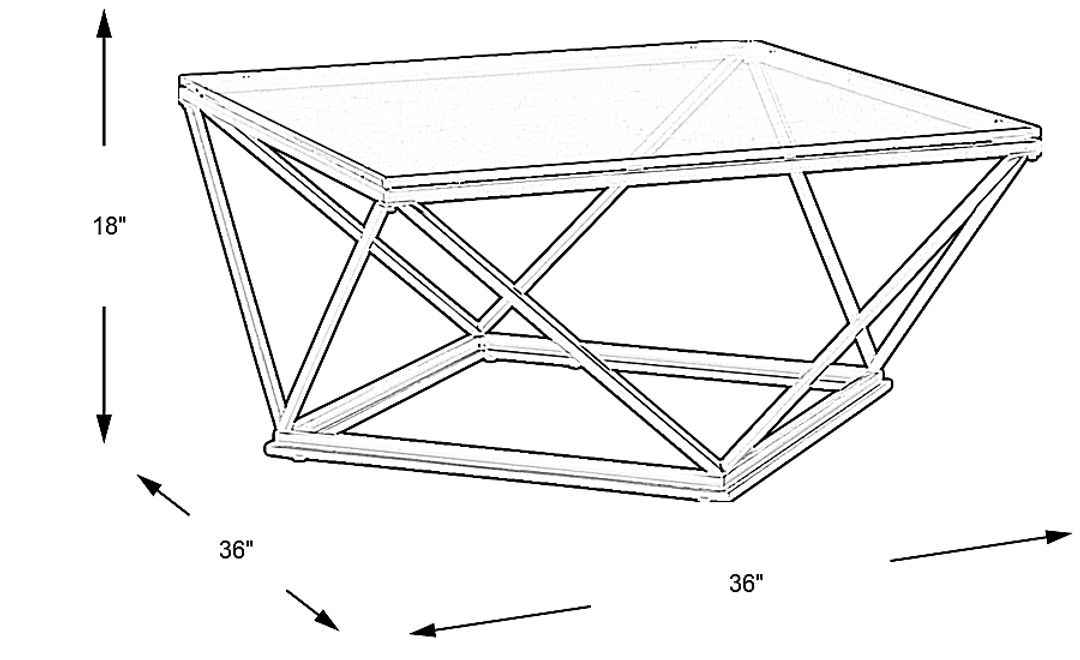 18"

36"

36"