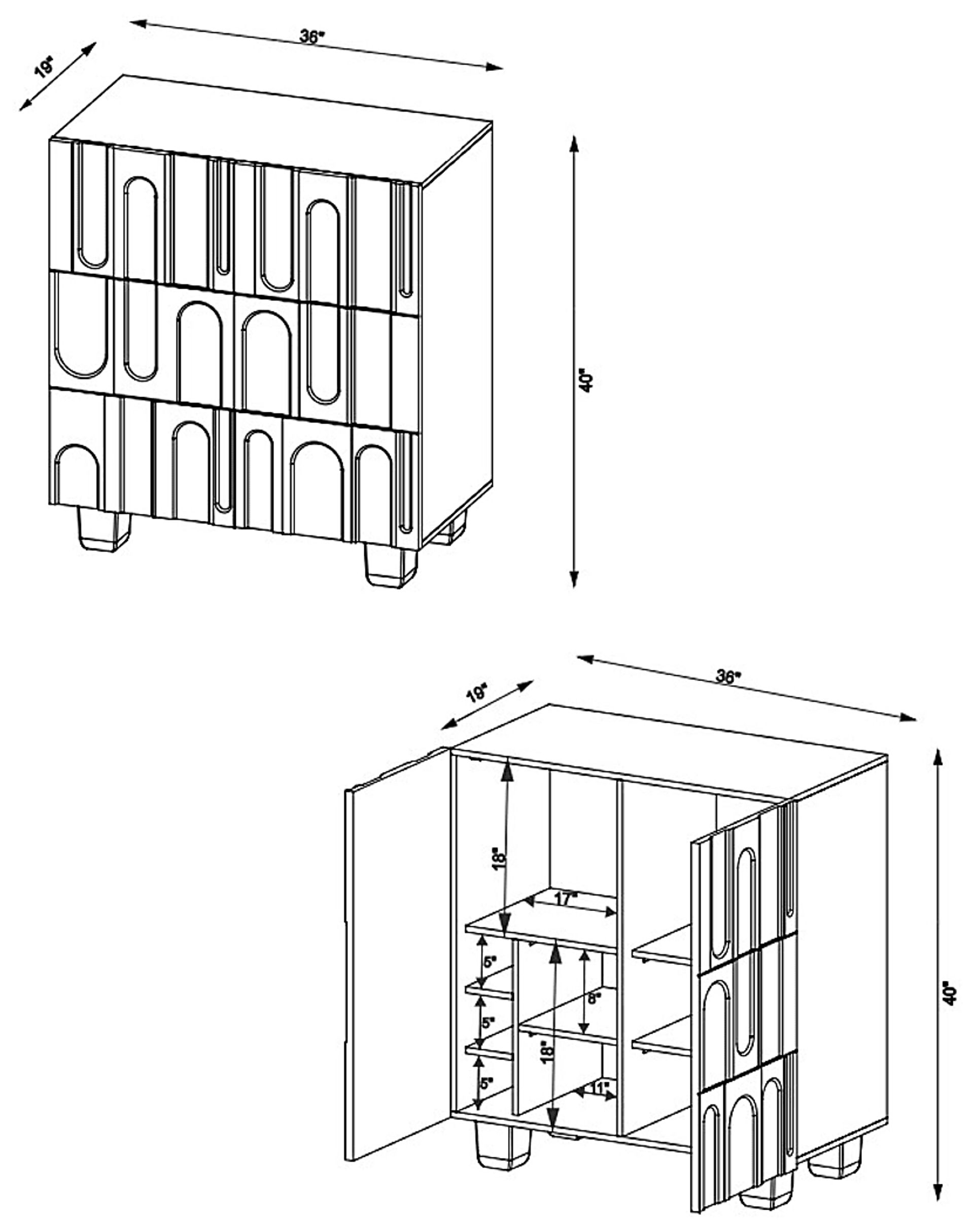 19"
36"
40"

19"
36"
40"
18"
17"
5"
5"
5"
8"
18"
11"