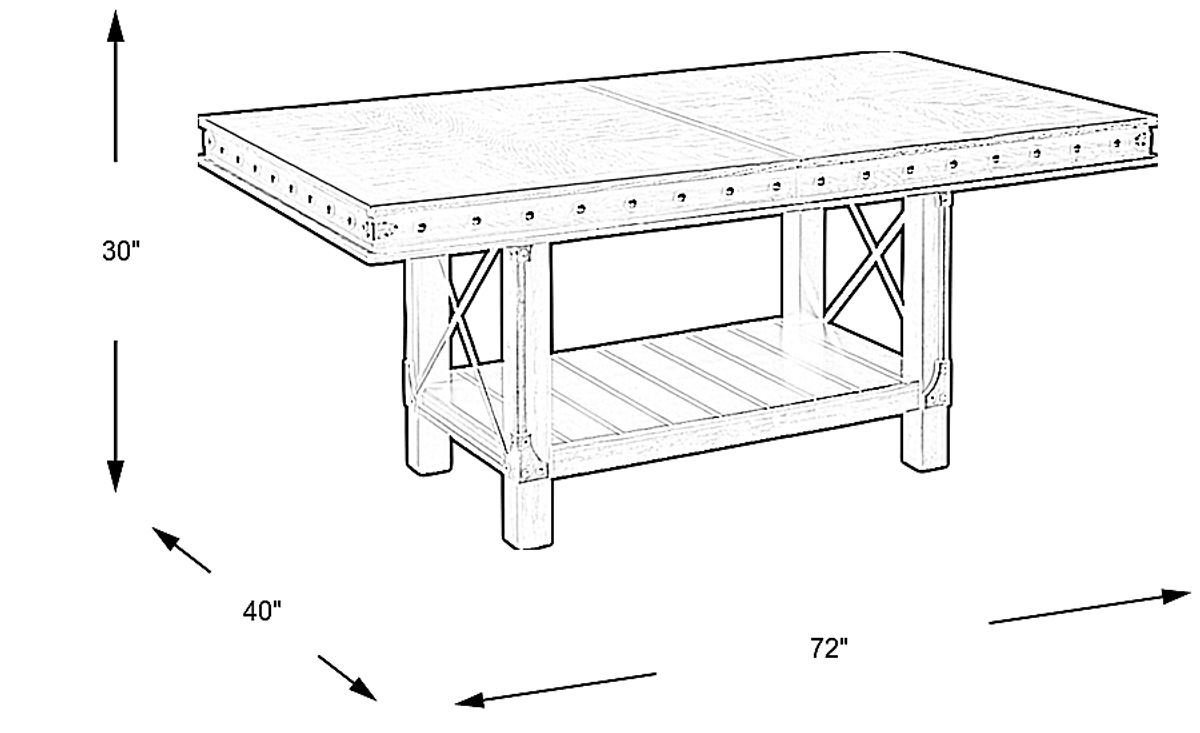 30"

40"

72"