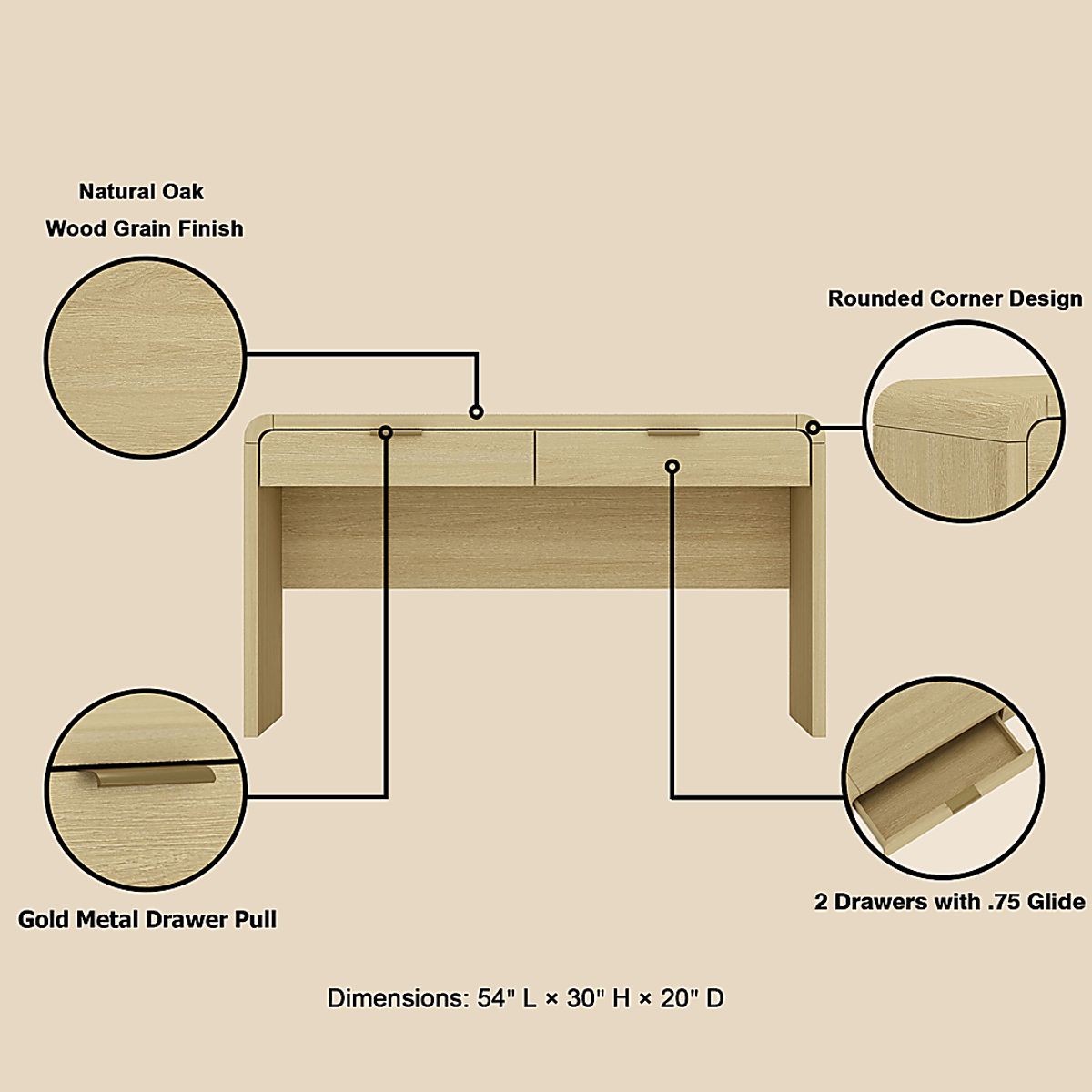 Natural Oak
Wood Grain Finish

Rounded Corner Design

Gold Metal Drawer Pull

2 Drawers with .75 Glide

Dimensions: 54" L × 30" H × 20" D